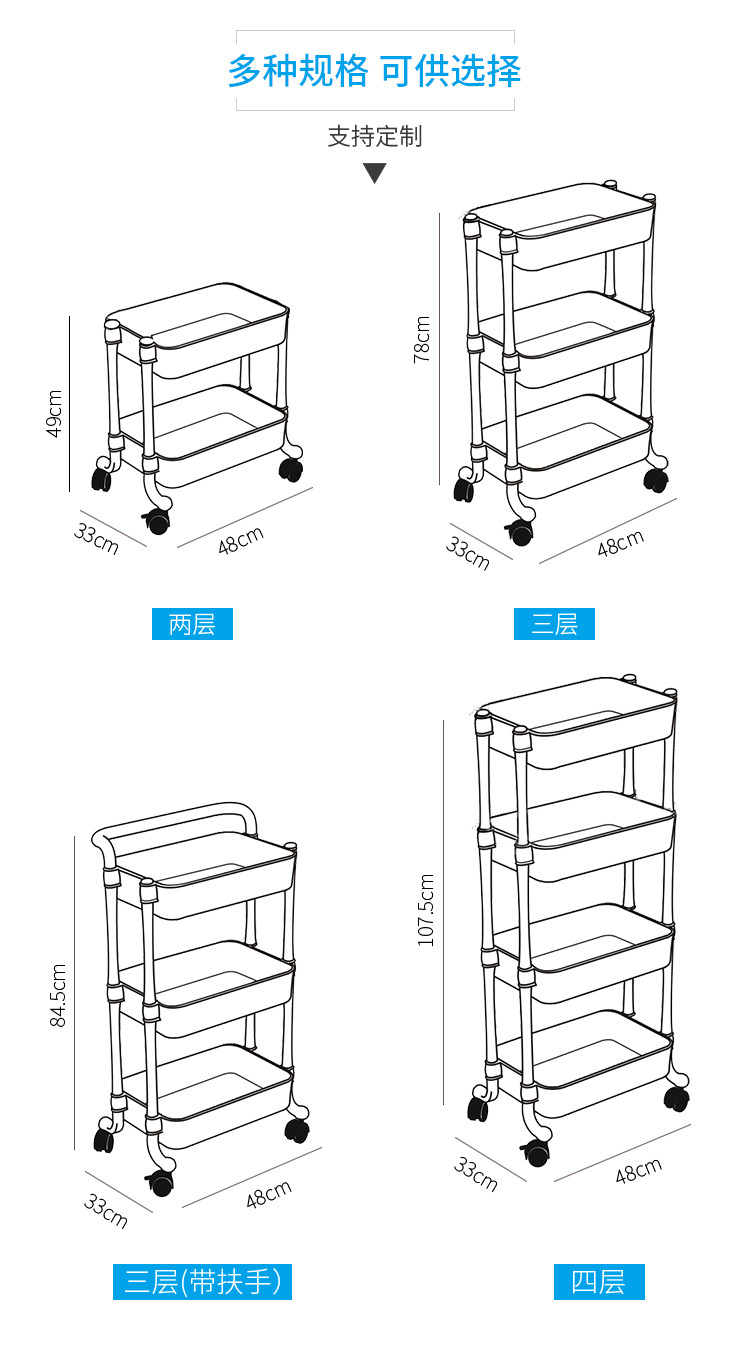 多种规格 可供选择

支持定制

49cm
33cm
48cm
两层

78cm
33cm
48cm
三层

84.5cm
33cm
48cm
三层(带扶手)

107.5cm
33cm
48cm
四层