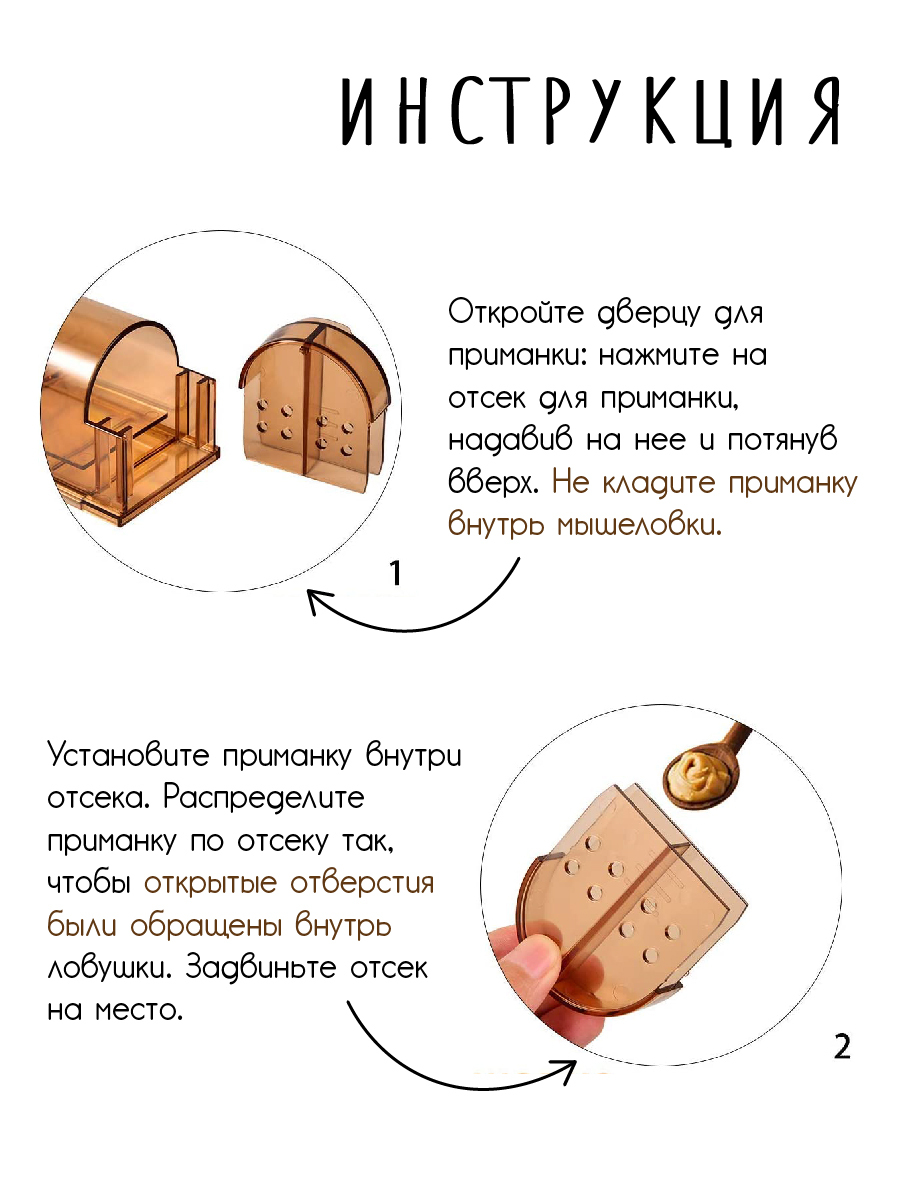 ИНСТРУКЦИЯ

Откройте дверцу для приманки: нажмите на отсек для приманки, надавив на нее и потянув вверх. Не кладите приманку внутрь мышеловки.

1

Установите приманку внутри отсека. Распределите приманку по отсеку так, чтобы открытые отверстия были обращены внутрь ловушки. Задвиньте отсек на место.

2