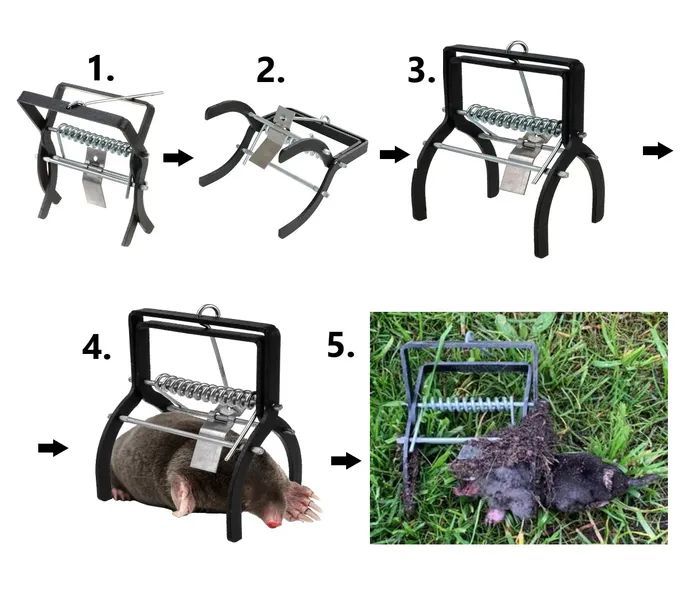 1.

2.

3.

4.

5.