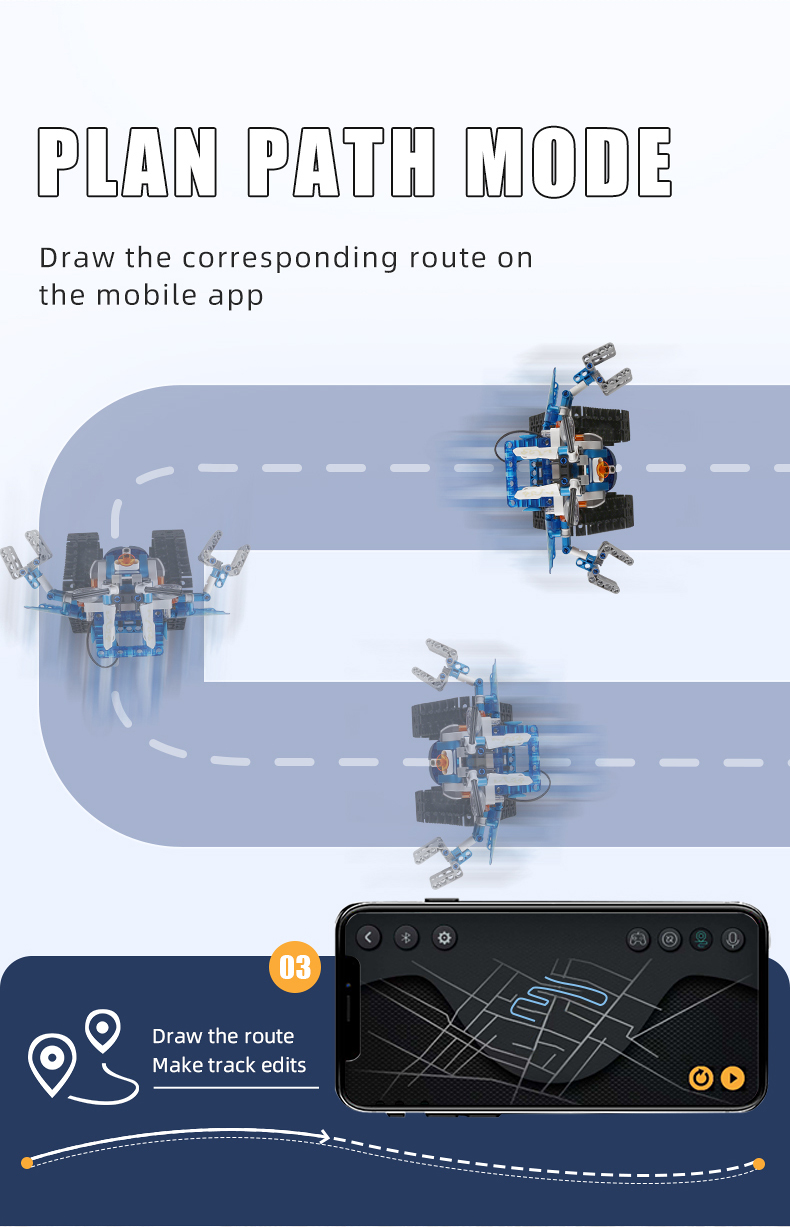 PLAN PATH MODE

Draw the corresponding route on the mobile app

03

Draw the route
Make track edits