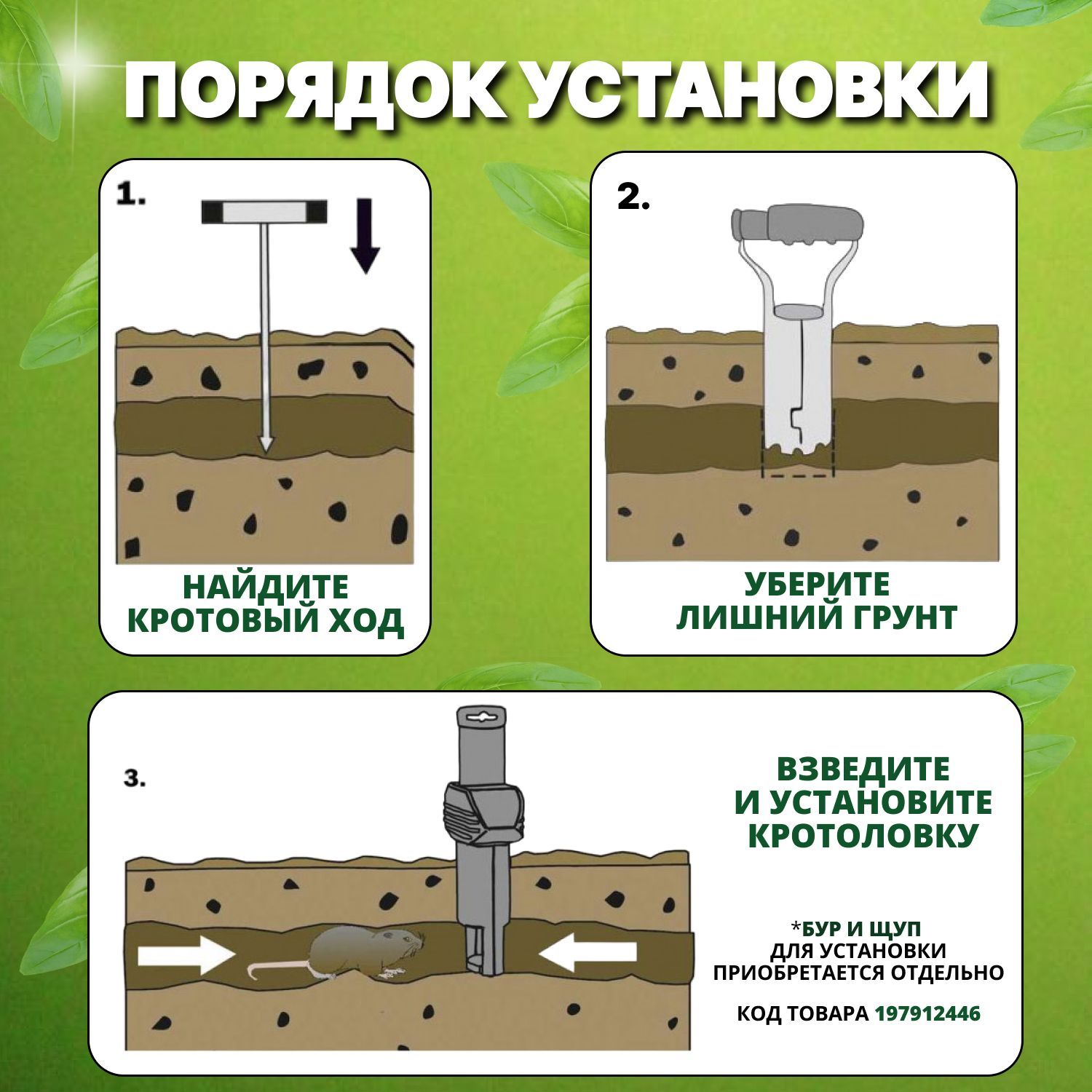 ПОРЯДОК УСТАНОВКИ

1.

НАЙДИТЕ КРОТОВЫЙ ХОД

2.

УБЕРИТЕ ЛИШНИЙ ГРУНТ

3.

ВЗВЕДИТЕ И УСТАНОВИТЕ КРОТОЛОВКУ

*БУР И ЩУП ДЛЯ УСТАНОВКИ ПРИОБРЕТАЕТСЯ ОТДЕЛЬНО

КОД ТОВАРА 197912446