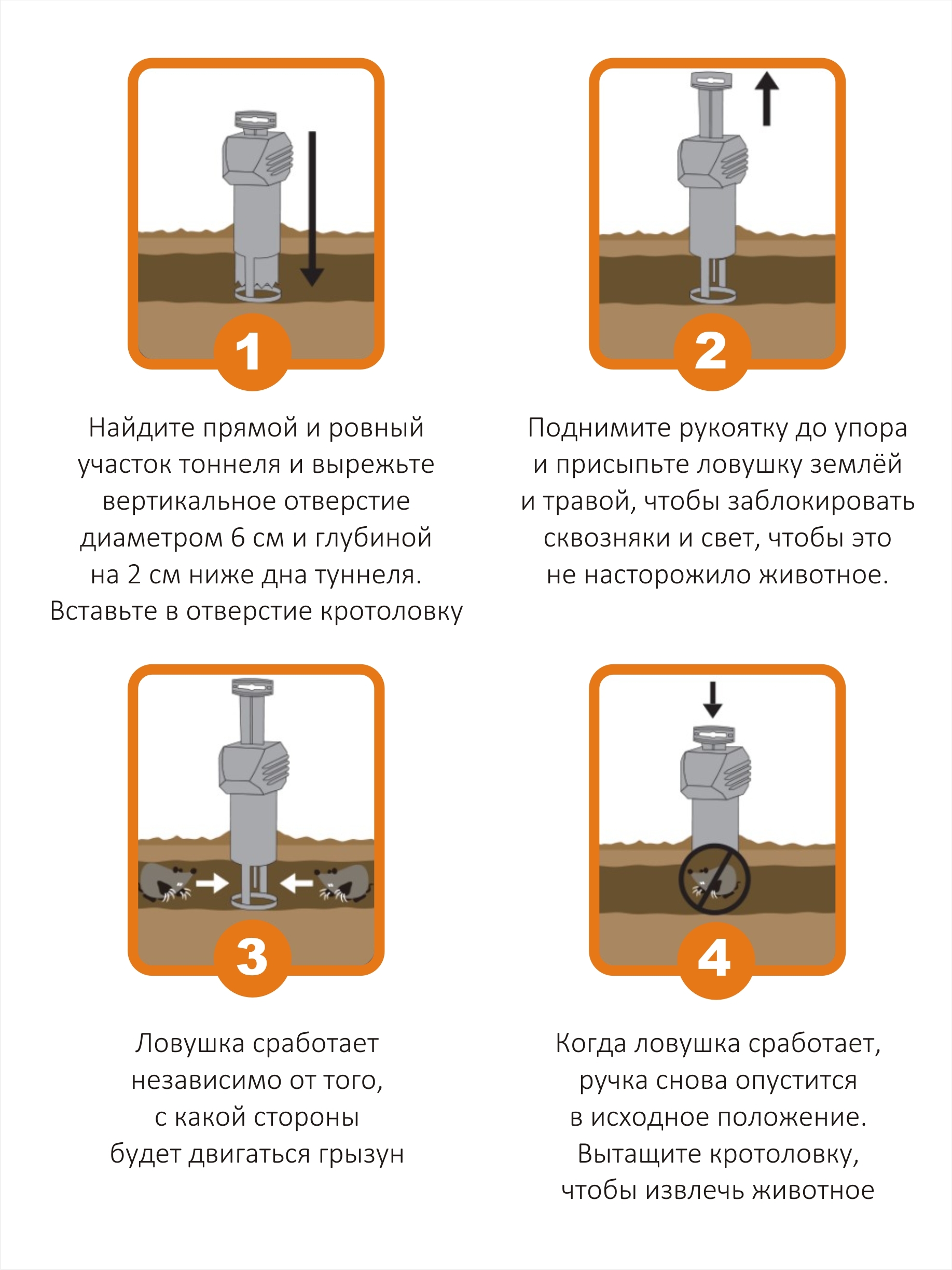 1

Найдите прямой и ровный участок тоннеля и вырежьте вертикальное отверстие диаметром 6 см и глубиной на 2 см ниже дна туннеля. Вставьте в отверстие кротоловку

2

Поднимите рукоятку до упора и присыпьте ловушку землёй и травой, чтобы заблокировать сквозняки и свет, чтобы это не насторожило животное.

3

Ловушка сработает независимо от того, с какой стороны будет двигаться грызун

4

Когда ловушка сработает, ручка снова опустится в исходное положение. Вытащите кротоловку, чтобы извлечь животное