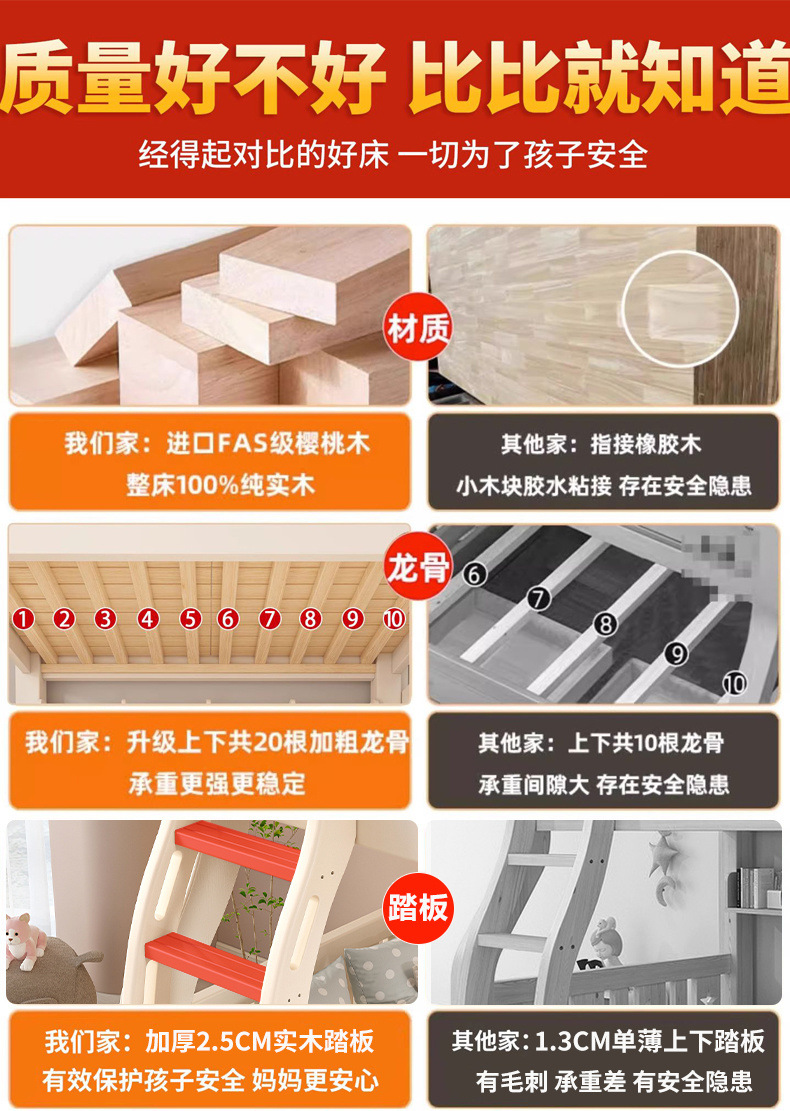 质量好不好 比比就知道

经得起对比的好床 一切为了孩子安全

材质

我们家：进口FAS级樱桃木
整床100%纯实木

其他家：指接橡胶木
小木块胶水粘接 存在安全隐患

龙骨

1 2 3 4 5 6 7 8 9 10

6 7 8 9 10

我们家：升级上下共20根加粗龙骨
承重更强更稳定

其他家：上下共10根龙骨
承重间隙大 存在安全隐患

踏板

我们家：加厚2.5CM实木踏板
有效保护孩子安全 妈妈更安心

其他家：1.3CM单薄上下踏板
有毛刺 承重差 有安全隐患