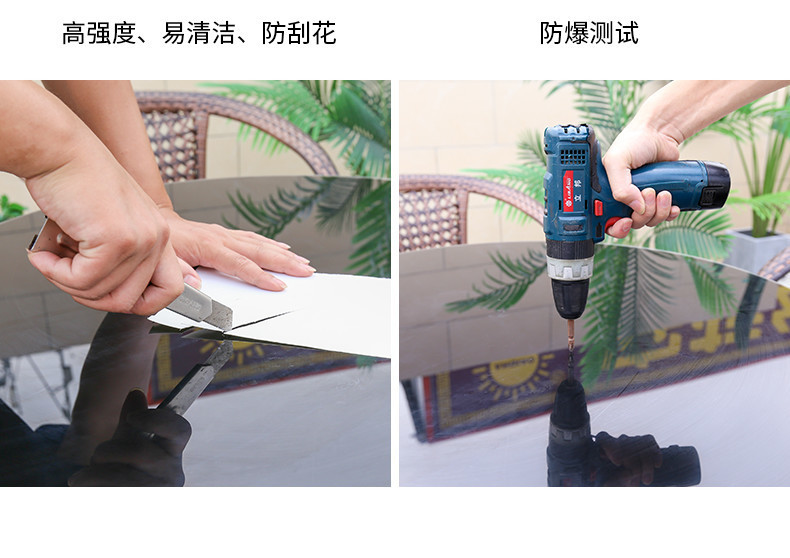 高强度、易清洁、防刮花

防爆测试