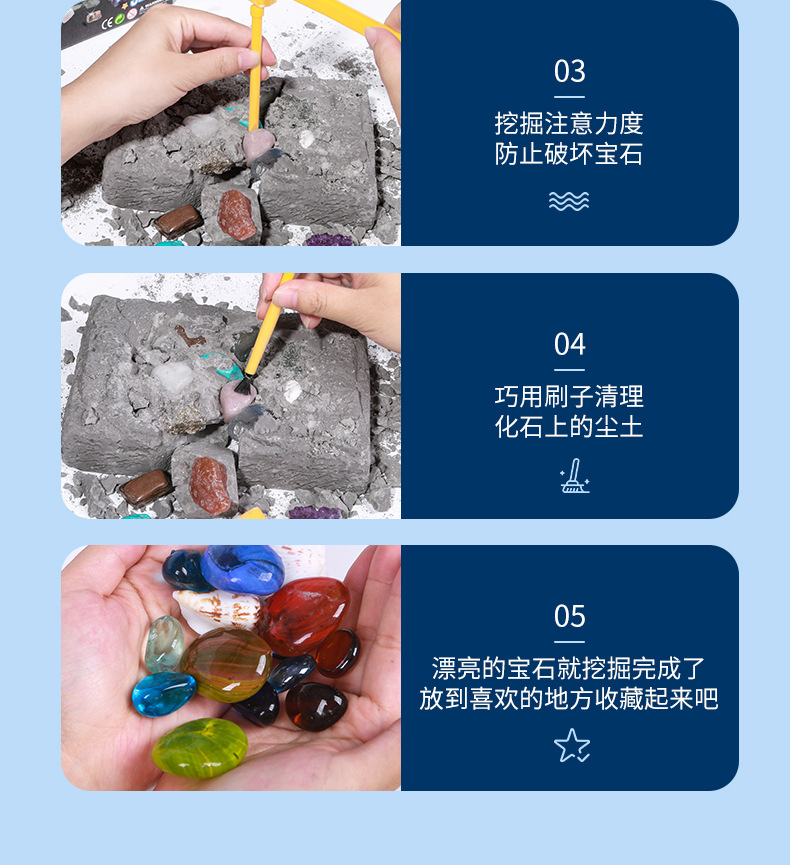 03

挖掘注意力度
防止破坏宝石

04

巧用刷子清理
化石上的尘土

05

漂亮的宝石就挖掘完成了
放到喜欢的地方收藏起来吧