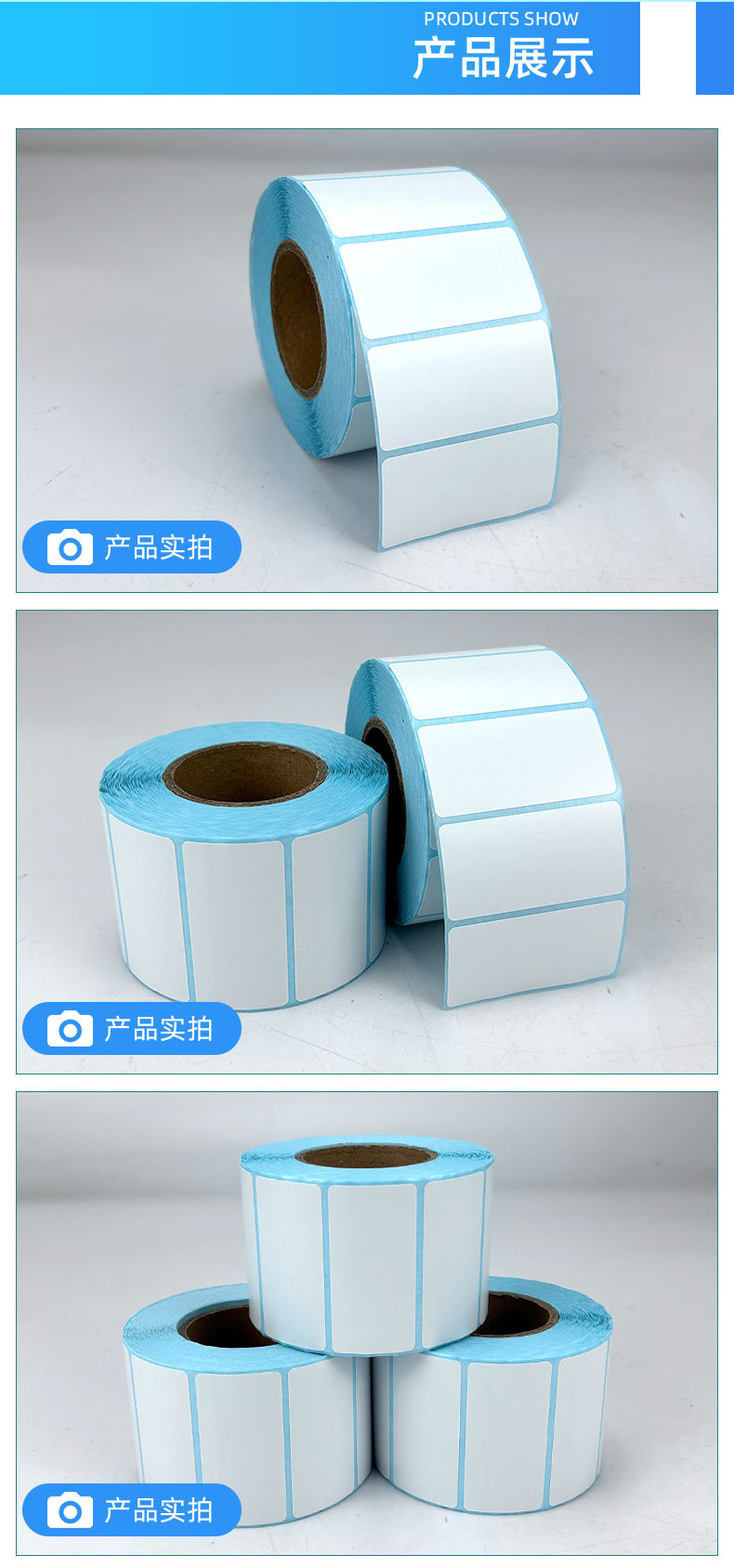 PRODUCTS SHOW
产品展示

产品实拍

产品实拍

产品实拍