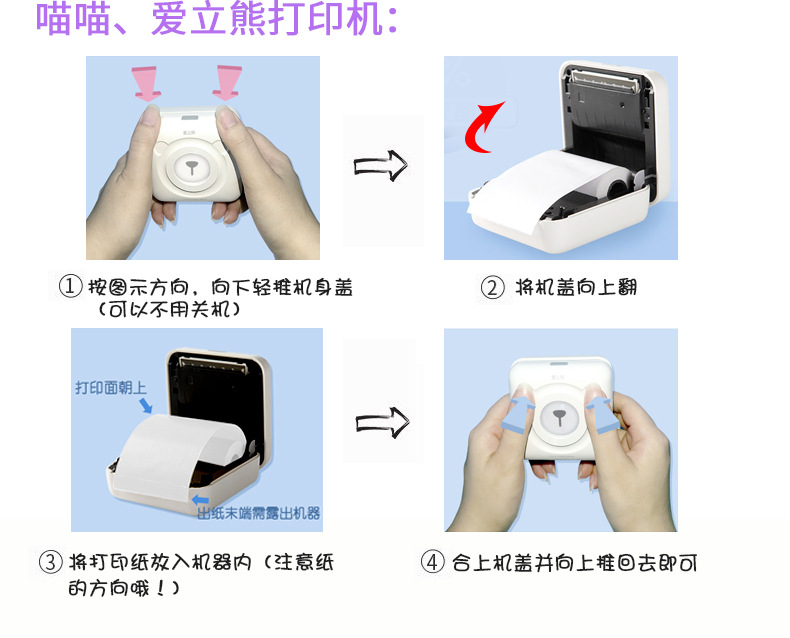 喵喵、爱立熊打印机:

① 按图示方向，向下轻推机身盖（可以不用关机）

② 将机盖向上翻

打印面朝上

出纸末端需露出机器

③ 将打印纸放入机器内（注意纸的方向哦！）

④ 合上机盖并向上推回去即可