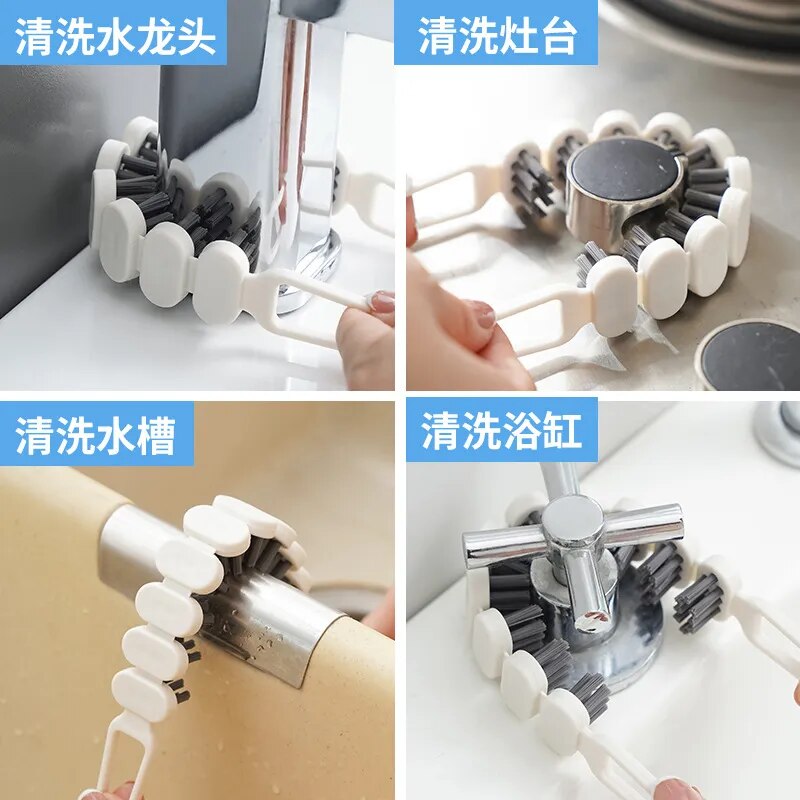 清洗水龙头

清洗灶台

清洗水槽

清洗浴缸