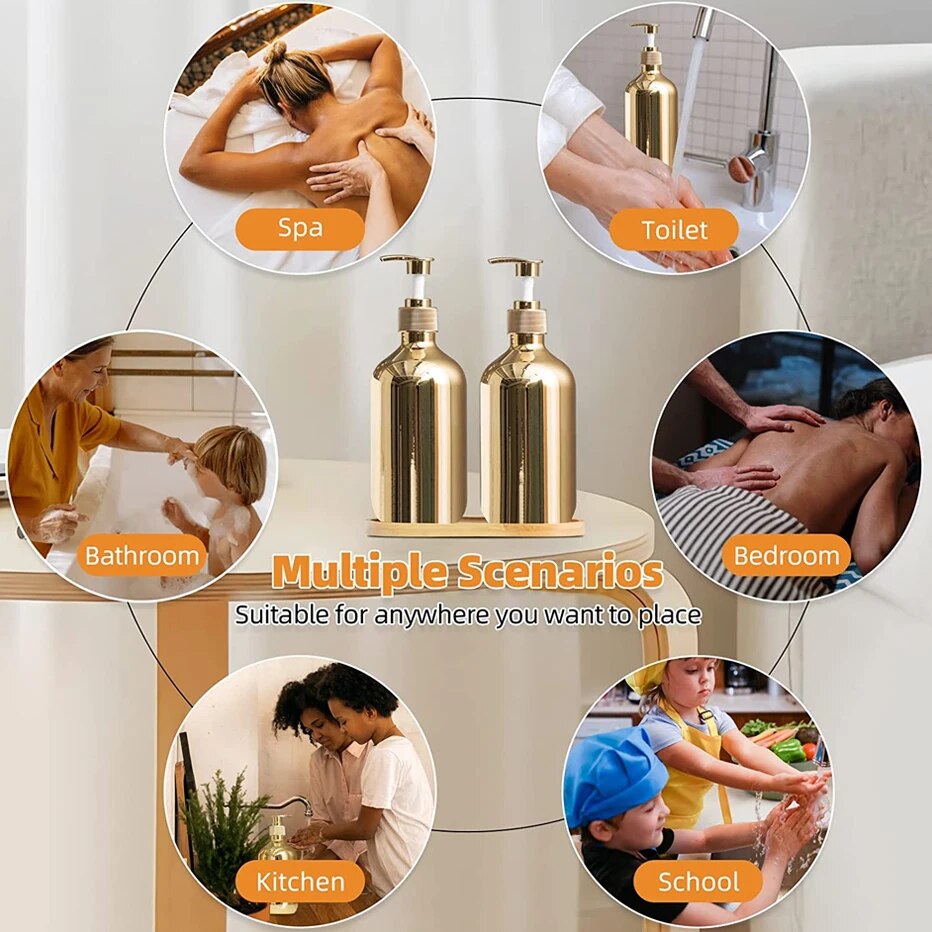 Spa

Toilet

Bathroom

Bedroom

Multiple Scenarios

Suitable for anywhere you want to place

Kitchen

School