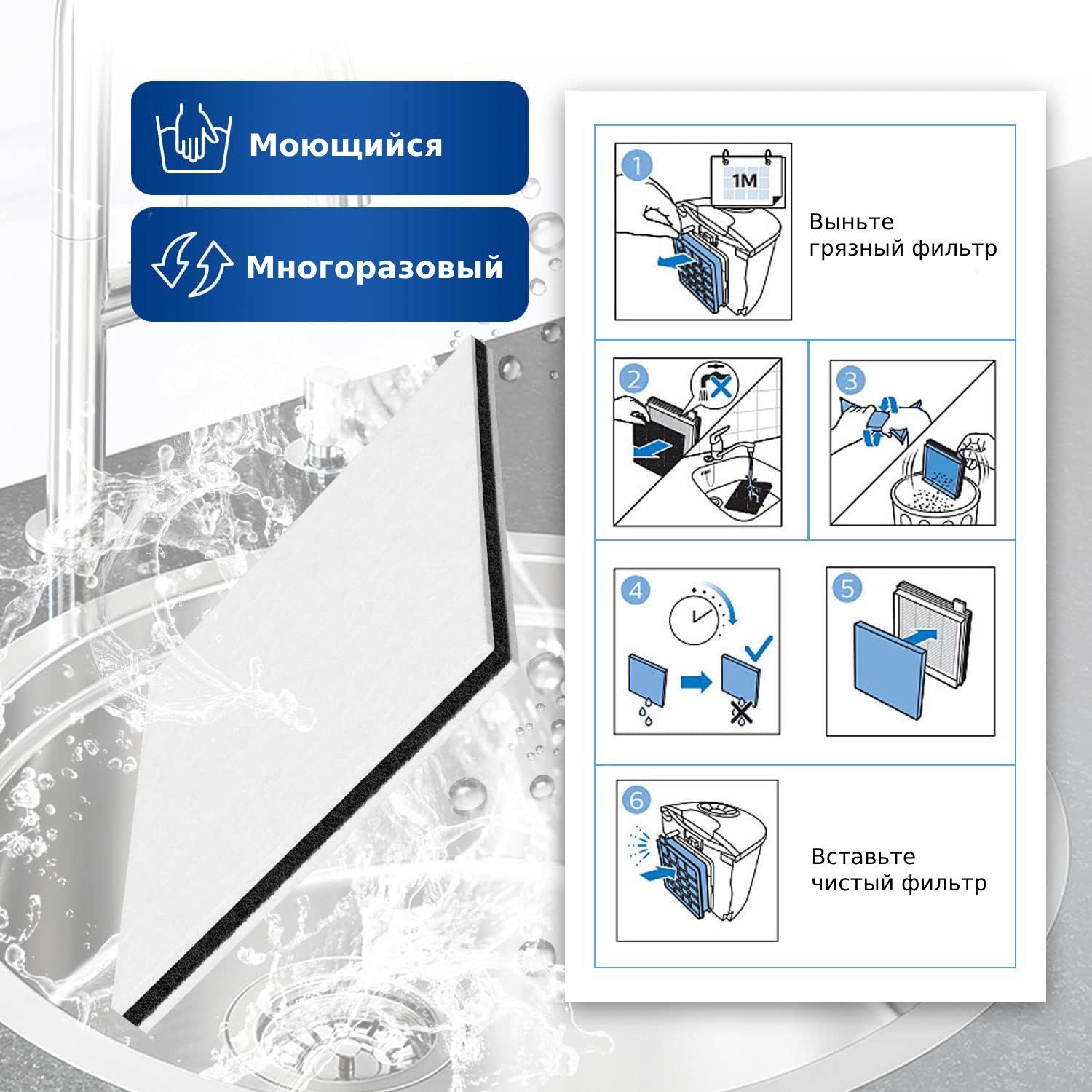 Моющийся

Многоразовый

1

1M

Выньте грязный фильтр

2

3

4

5

6

Вставьте чистый фильтр