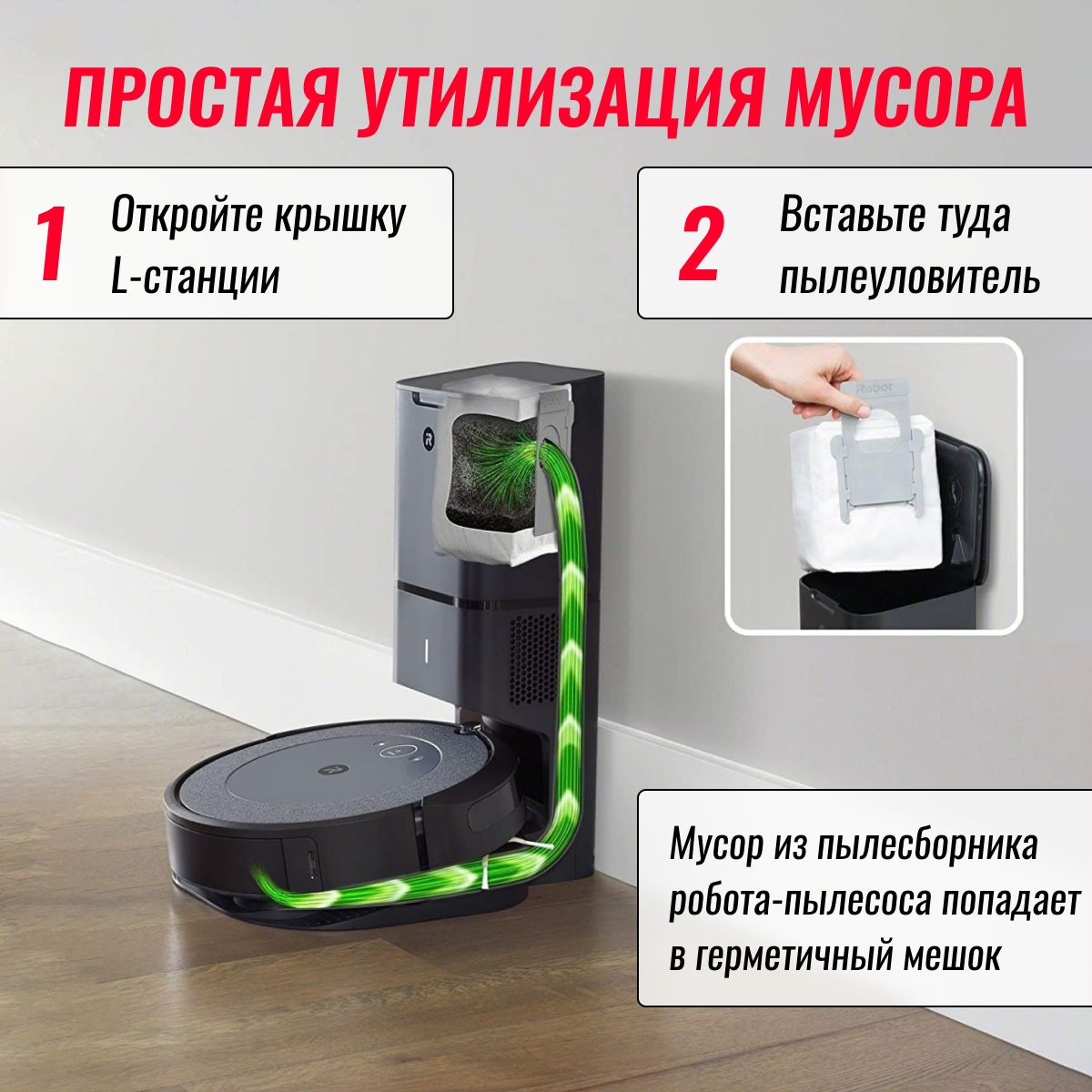 ПРОСТАЯ УТИЛИЗАЦИЯ МУСОРА

1 Откройте крышку L-станции

2 Вставьте туда пылеуловитель

iRobot

Мусор из пылесборника робота-пылесоса попадает в герметичный мешок