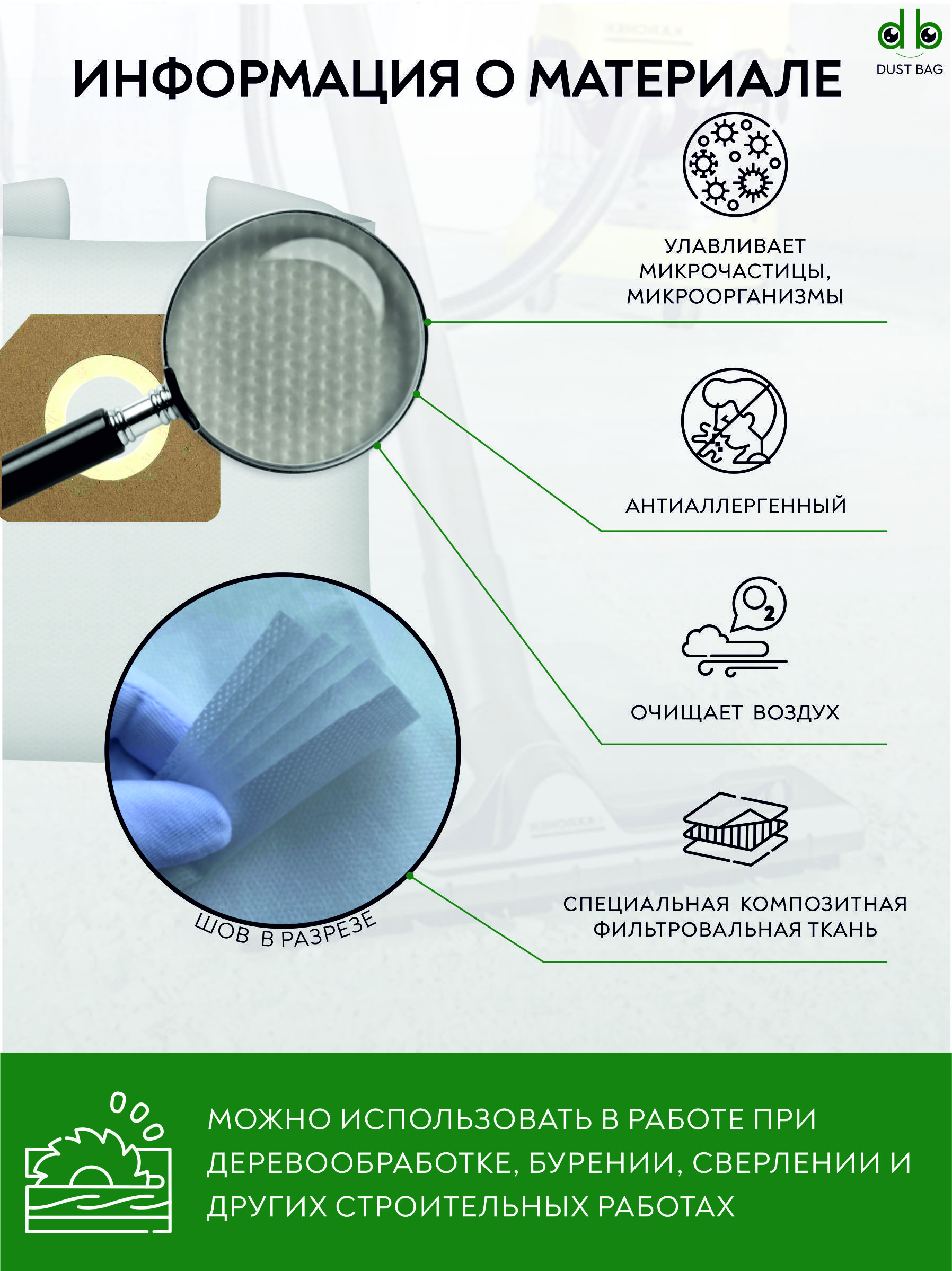 db
DUST BAG

ИНФОРМАЦИЯ О МАТЕРИАЛЕ

УЛАВЛИВАЕТ МИКРОЧАСТИЦЫ, МИКРООРГАНИЗМЫ

АНТИАЛЛЕРГЕННЫЙ

$O_2$

ОЧИЩАЕТ ВОЗДУХ

СПЕЦИАЛЬНАЯ КОМПОЗИТНАЯ ФИЛЬТРОВАЛЬНАЯ ТКАНЬ

ШОВ В РАЗРЕЗЕ

МОЖНО ИСПОЛЬЗОВАТЬ В РАБОТЕ ПРИ ДЕРЕВООБРАБОТКЕ, БУРЕНИИ, СВЕРЛЕНИИ И ДРУГИХ СТРОИТЕЛЬНЫХ РАБОТАХ