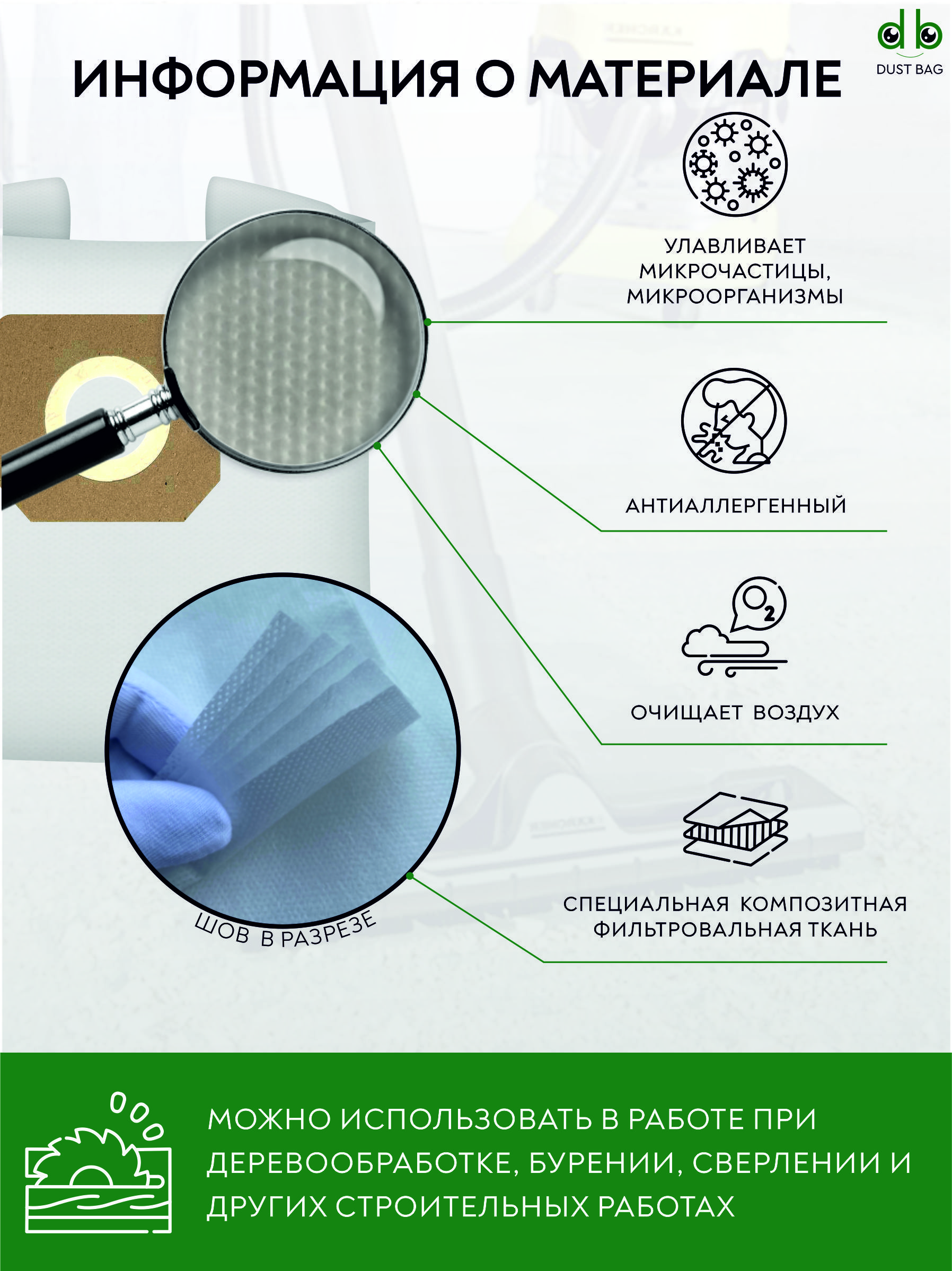 db
DUST BAG

ИНФОРМАЦИЯ О МАТЕРИАЛЕ

УЛАВЛИВАЕТ МИКРОЧАСТИЦЫ, МИКРООРГАНИЗМЫ

АНТИАЛЛЕРГЕННЫЙ

$O_2$

ОЧИЩАЕТ ВОЗДУХ

СПЕЦИАЛЬНАЯ КОМПОЗИТНАЯ ФИЛЬТРОВАЛЬНАЯ ТКАНЬ

ШОВ В РАЗРЕЗЕ

МОЖНО ИСПОЛЬЗОВАТЬ В РАБОТЕ ПРИ ДЕРЕВООБРАБОТКЕ, БУРЕНИИ, СВЕРЛЕНИИ И ДРУГИХ СТРОИТЕЛЬНЫХ РАБОТАХ