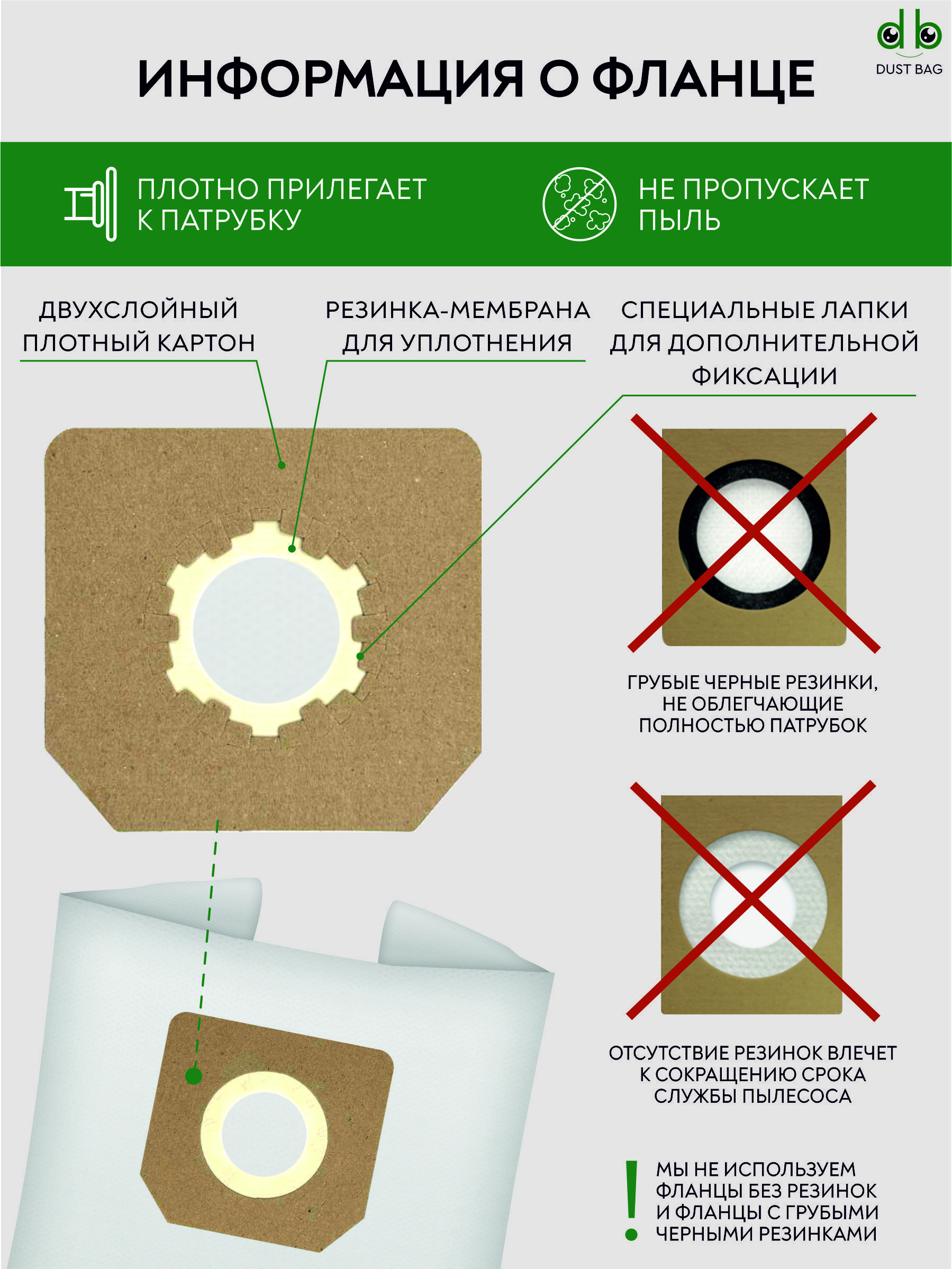 db
DUST BAG

ИНФОРМАЦИЯ О ФЛАНЦЕ

ПЛОТНО ПРИЛЕГАЕТ К ПАТРУБКУ

НЕ ПРОПУСКАЕТ ПЫЛЬ

ДВУХСЛОЙНЫЙ ПЛОТНЫЙ КАРТОН

РЕЗИНКА-МЕМБРАНА ДЛЯ УПЛОТНЕНИЯ

СПЕЦИАЛЬНЫЕ ЛАПКИ ДЛЯ ДОПОЛНИТЕЛЬНОЙ ФИКСАЦИИ

ГРУБЫЕ ЧЕРНЫЕ РЕЗИНКИ, НЕ ОБЛЕГЧАЮЩИЕ ПОЛНОСТЬЮ ПАТРУБОК

ОТСУТСТВИЕ РЕЗИНОК ВЛЕЧЕТ К СОКРАЩЕНИЮ СРОКА СЛУЖБЫ ПЫЛЕСОСА

!

МЫ НЕ ИСПОЛЬЗУЕМ ФЛАНЦЫ БЕЗ РЕЗИНОК И ФЛАНЦЫ С ГРУБЫМИ ЧЕРНЫМИ РЕЗИНКАМИ