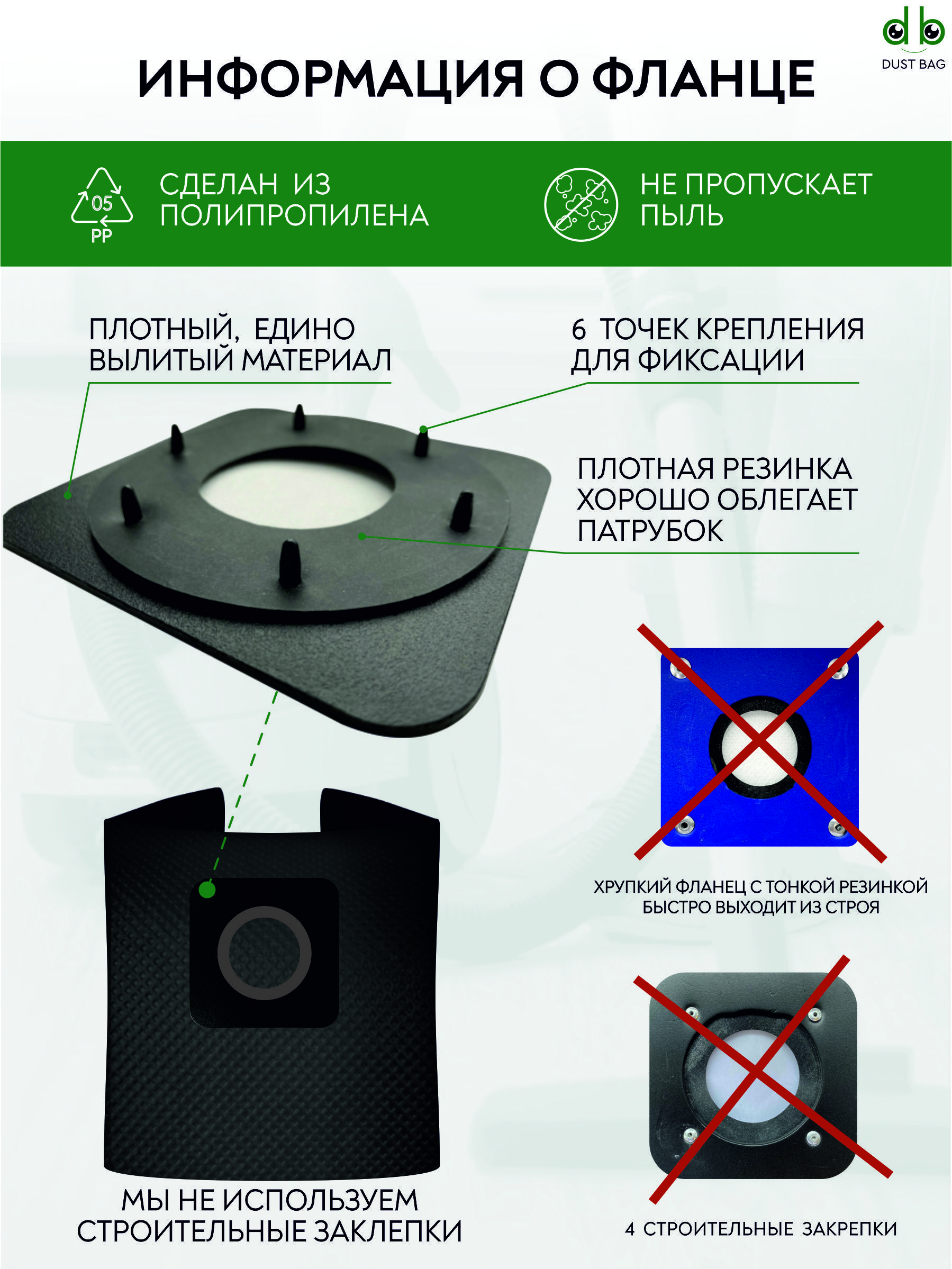 db
DUST BAG

ИНФОРМАЦИЯ О ФЛАНЦЕ

05
PP

СДЕЛАН ИЗ ПОЛИПРОПИЛЕНА

НЕ ПРОПУСКАЕТ ПЫЛЬ

ПЛОТНЫЙ, ЕДИНО ВЫЛИТЫЙ МАТЕРИАЛ

6 ТОЧЕК КРЕПЛЕНИЯ ДЛЯ ФИКСАЦИИ

ПЛОТНАЯ РЕЗИНКА ХОРОШО ОБЛЕГАЕТ ПАТРУБОК

ХРУПКИЙ ФЛАНЕЦ С ТОНКОЙ РЕЗИНКОЙ БЫСТРО ВЫХОДИТ ИЗ СТРОЯ

МЫ НЕ ИСПОЛЬЗУЕМ СТРОИТЕЛЬНЫЕ ЗАКЛЕПКИ

4 СТРОИТЕЛЬНЫЕ ЗАКРЕПКИ