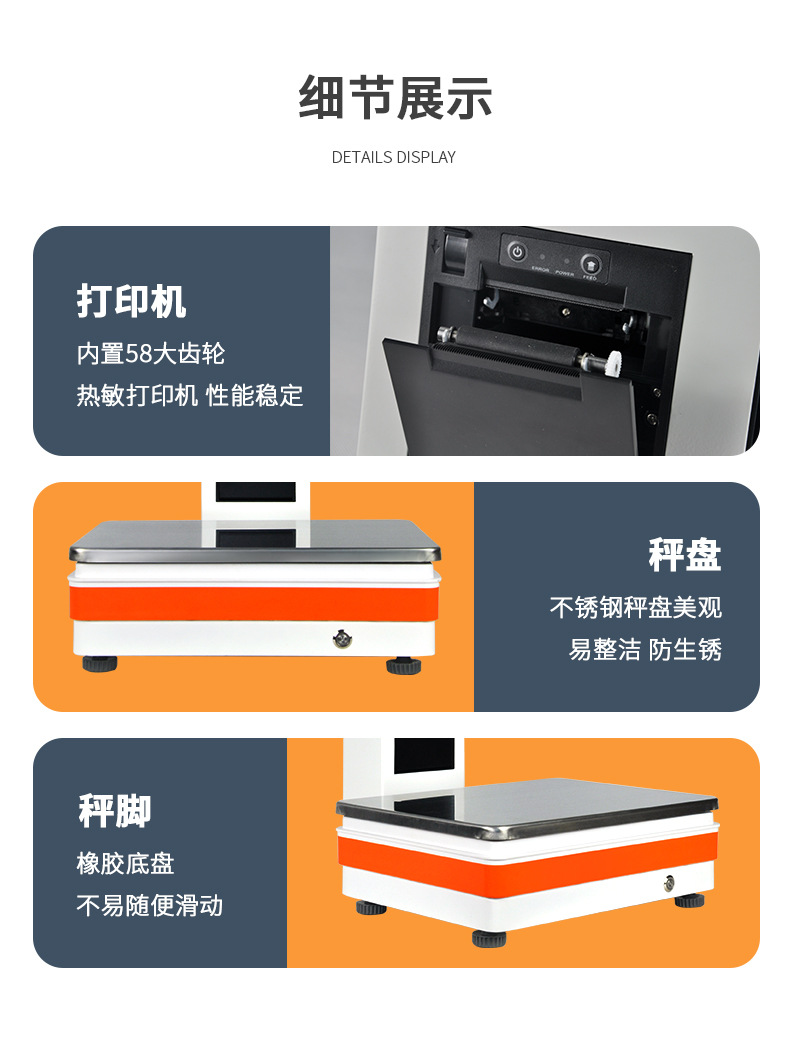 细节展示

DETAILS DISPLAY

打印机

内置58大齿轮

热敏打印机 性能稳定

ERROR POWER FEED

秤盘

不锈钢秤盘美观

易整洁 防生锈

秤脚

橡胶底盘

不易随便滑动