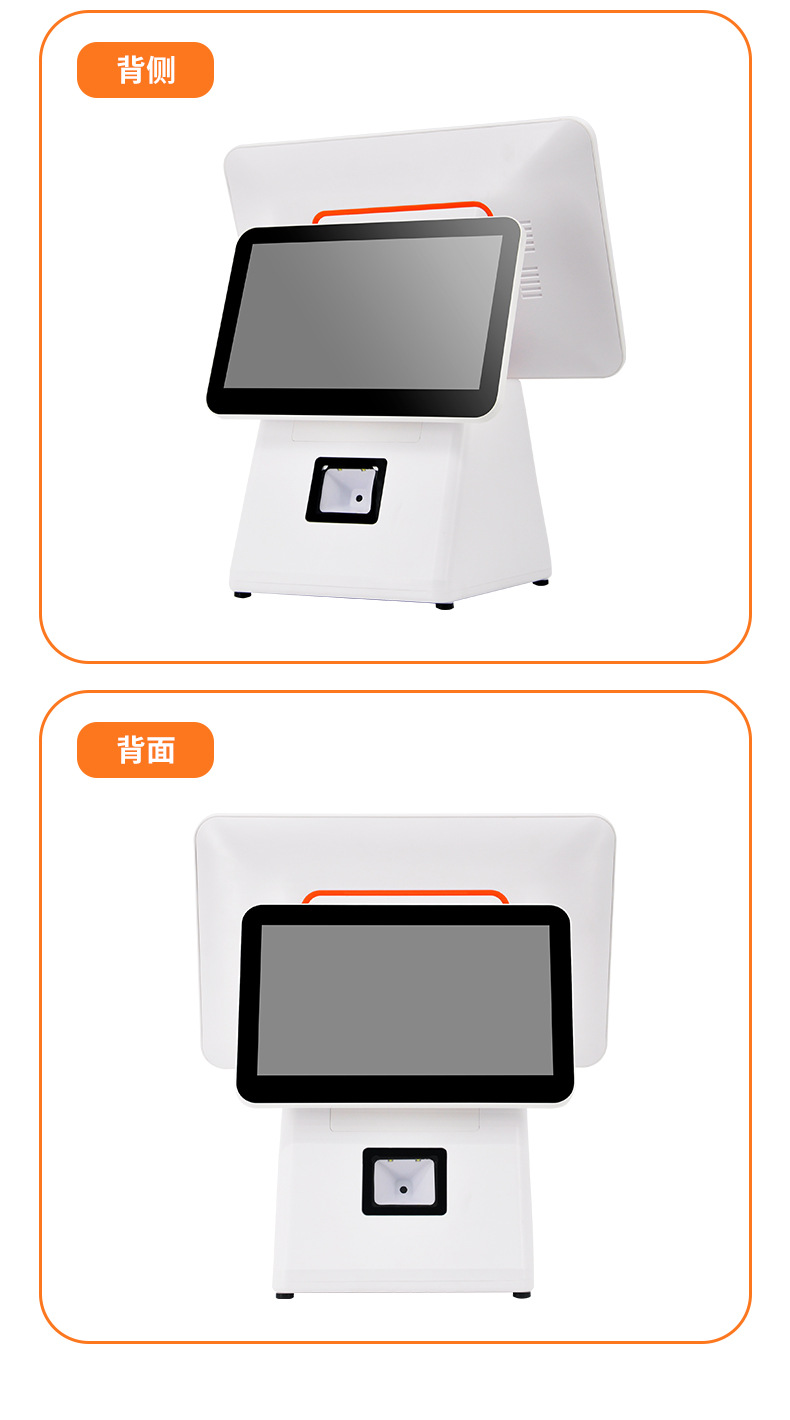 背侧

背面