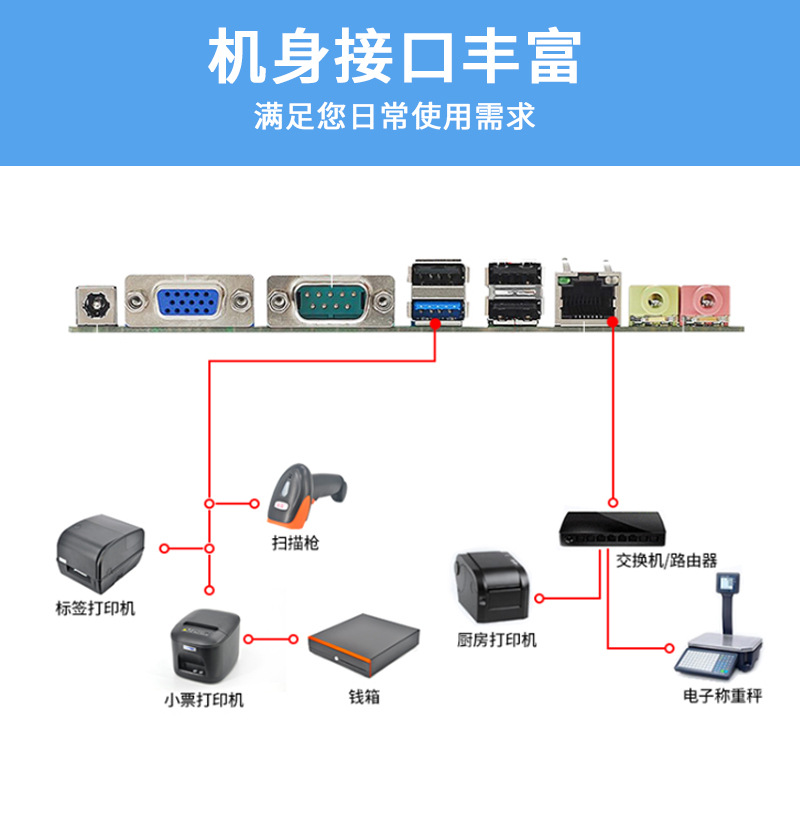 机身接口丰富
满足您日常使用需求

扫描枪

标签打印机

小票打印机

钱箱

交换机/路由器

厨房打印机

电子称重秤