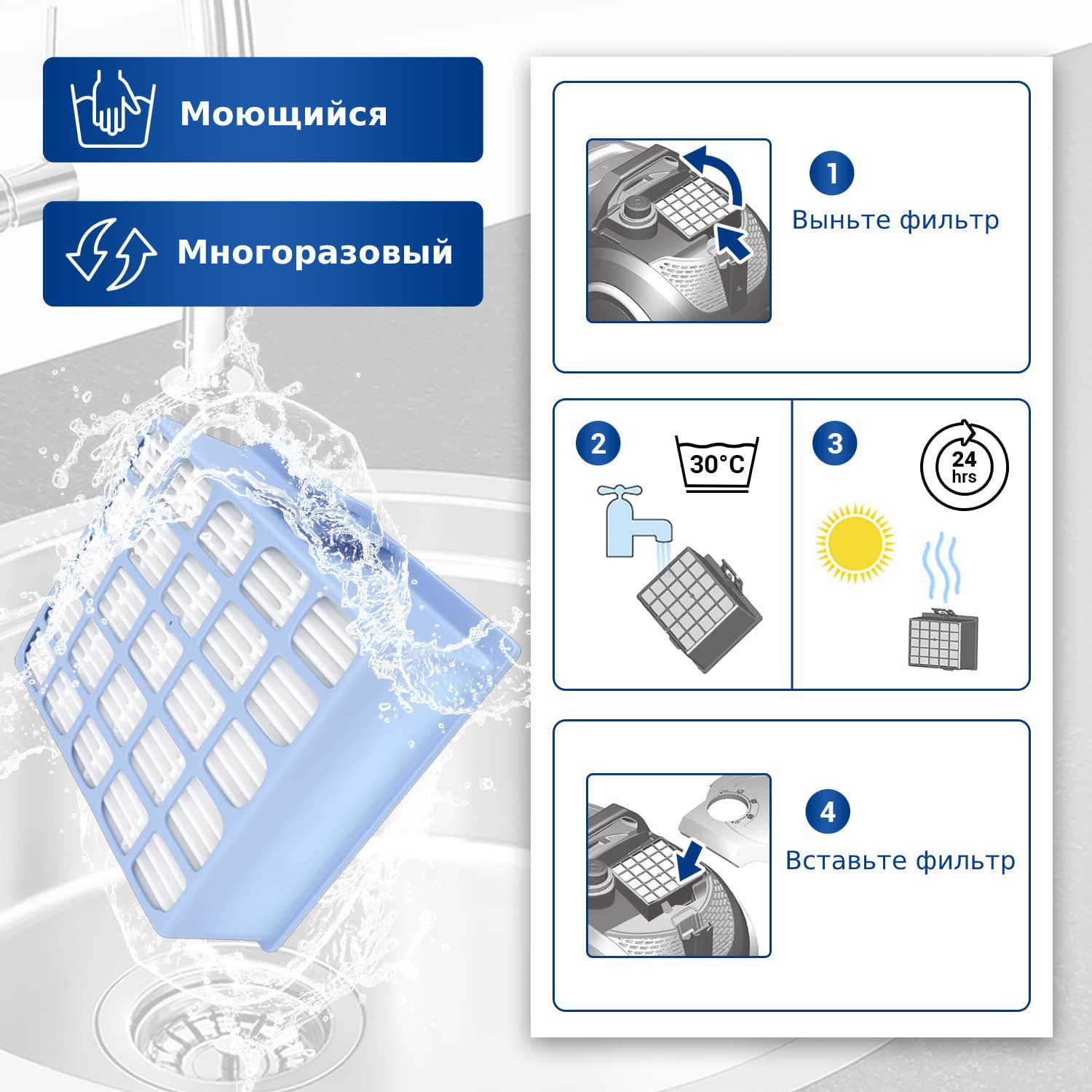 Моющийся

Многоразовый

1
Выньте фильтр

2
30°C

3
24 hrs

4
Вставьте фильтр