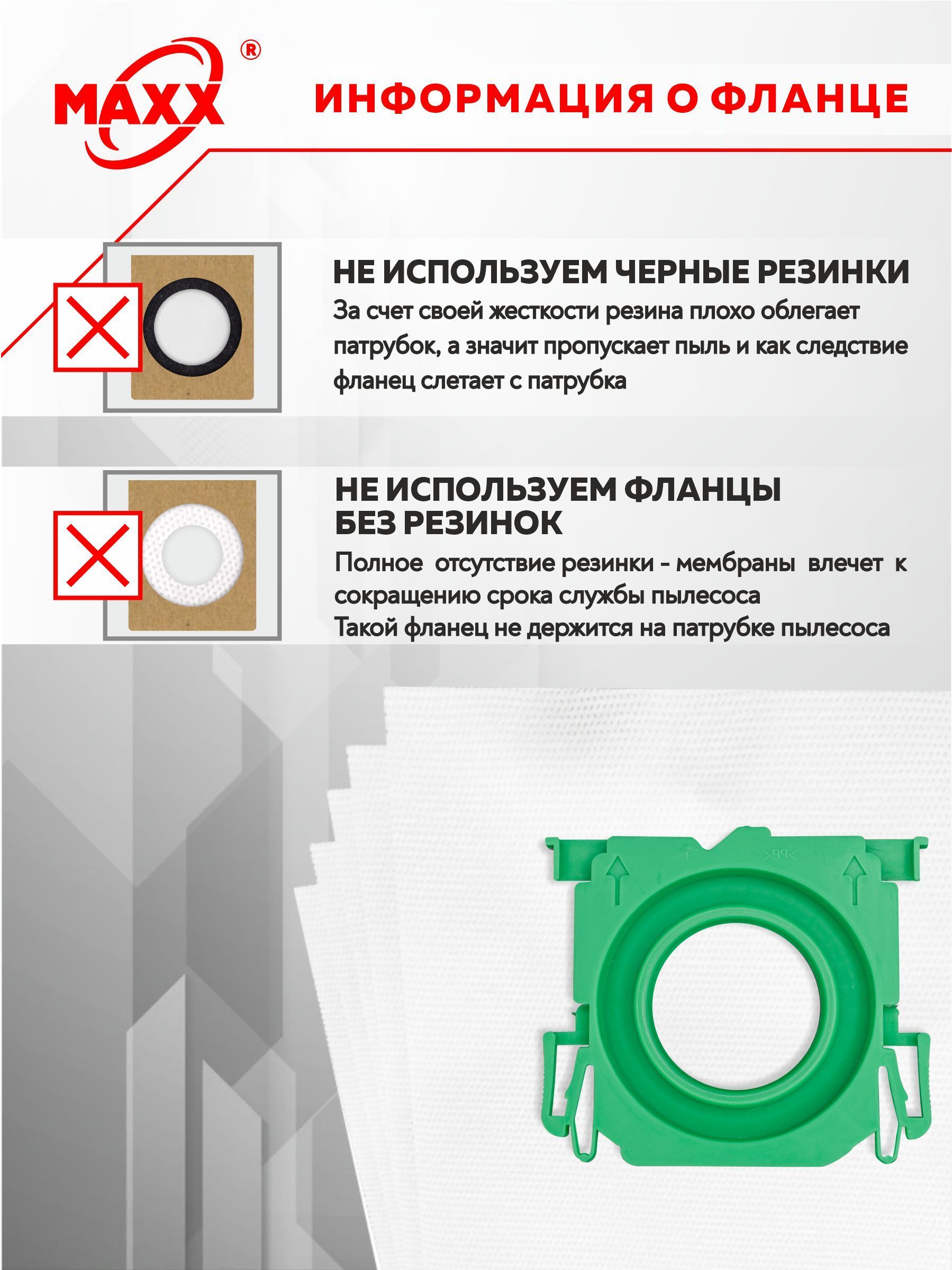 MAXX®

ИНФОРМАЦИЯ О ФЛАНЦЕ

НЕ ИСПОЛЬЗУЕМ ЧЕРНЫЕ РЕЗИНКИ

За счет своей жесткости резина плохо облегает патрубок, а значит пропускает пыль и как следствие фланец слетает с патрубка

НЕ ИСПОЛЬЗУЕМ ФЛАНЦЫ БЕЗ РЕЗИНОК

Полное отсутствие резинки - мембраны влечет к сокращению срока службы пылесоса

Такой фланец не держится на патрубке пылесоса

>PP<