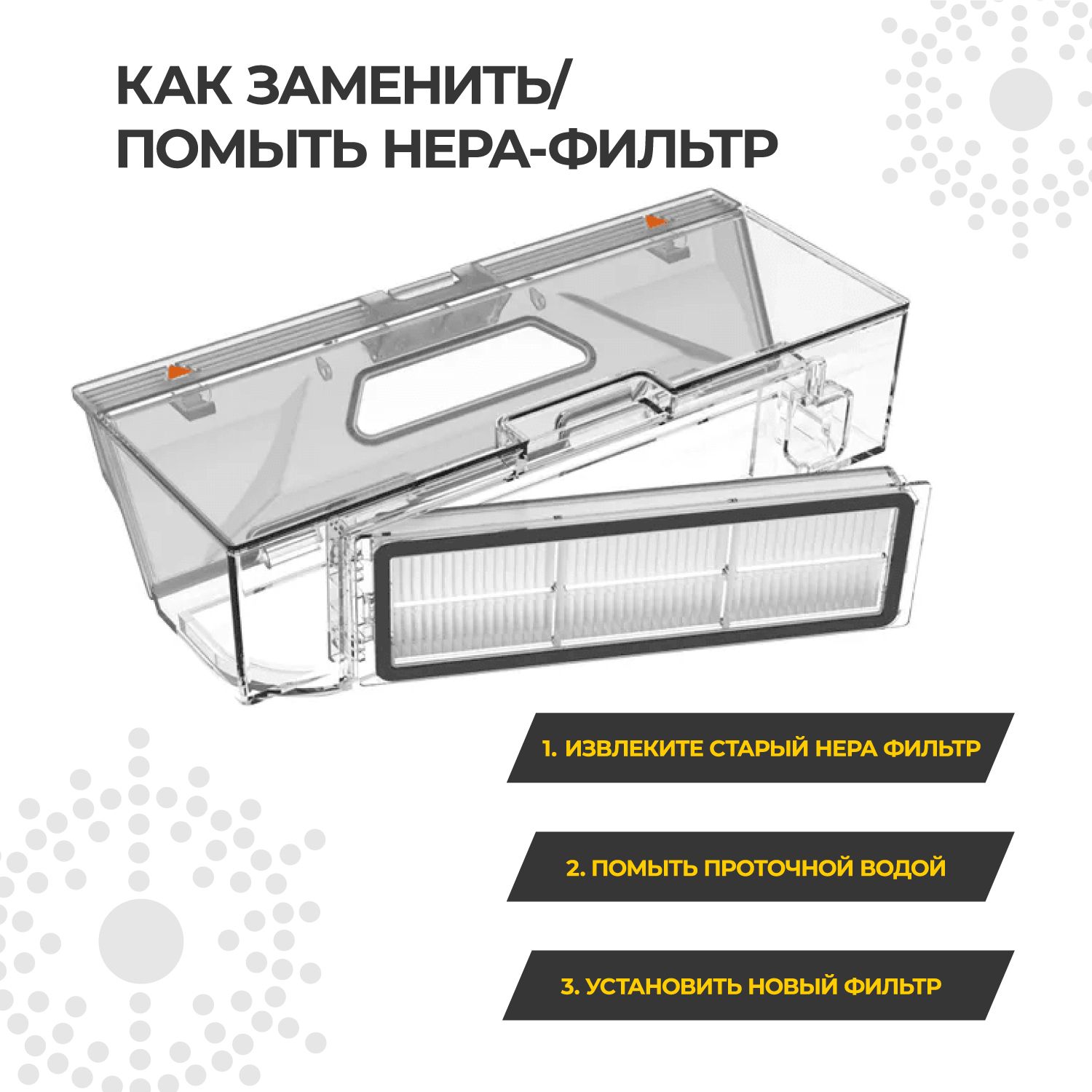 КАК ЗАМЕНИТЬ/
ПОМЫТЬ HEPA-ФИЛЬТР

1. ИЗВЛЕКИТЕ СТАРЫЙ HEPA ФИЛЬТР

2. ПОМЫТЬ ПРОТОЧНОЙ ВОДОЙ

3. УСТАНОВИТЬ НОВЫЙ ФИЛЬТР