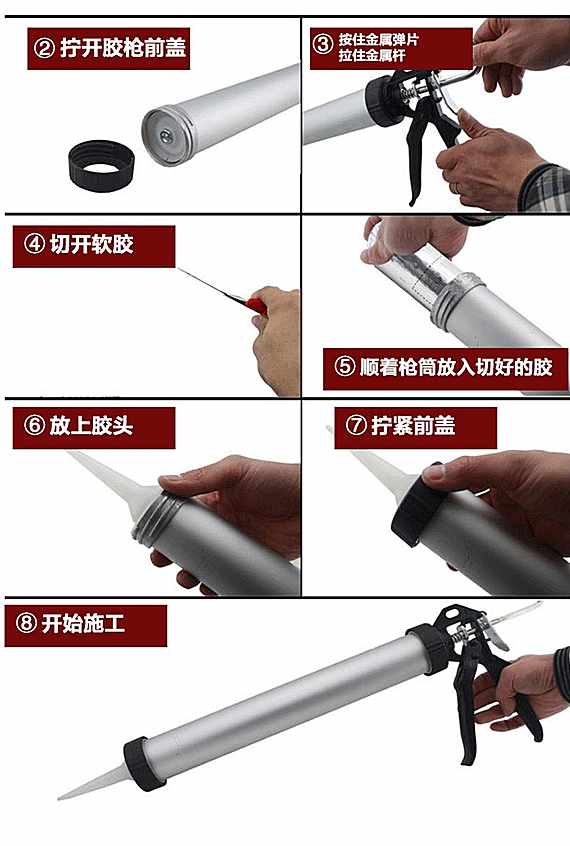 ② 拧开胶枪前盖

③ 按住金属弹片
拉住金属杆

④ 切开软胶

⑤ 顺着枪筒放入切好的胶

⑥ 放上胶头

⑦ 拧紧前盖

⑧ 开始施工