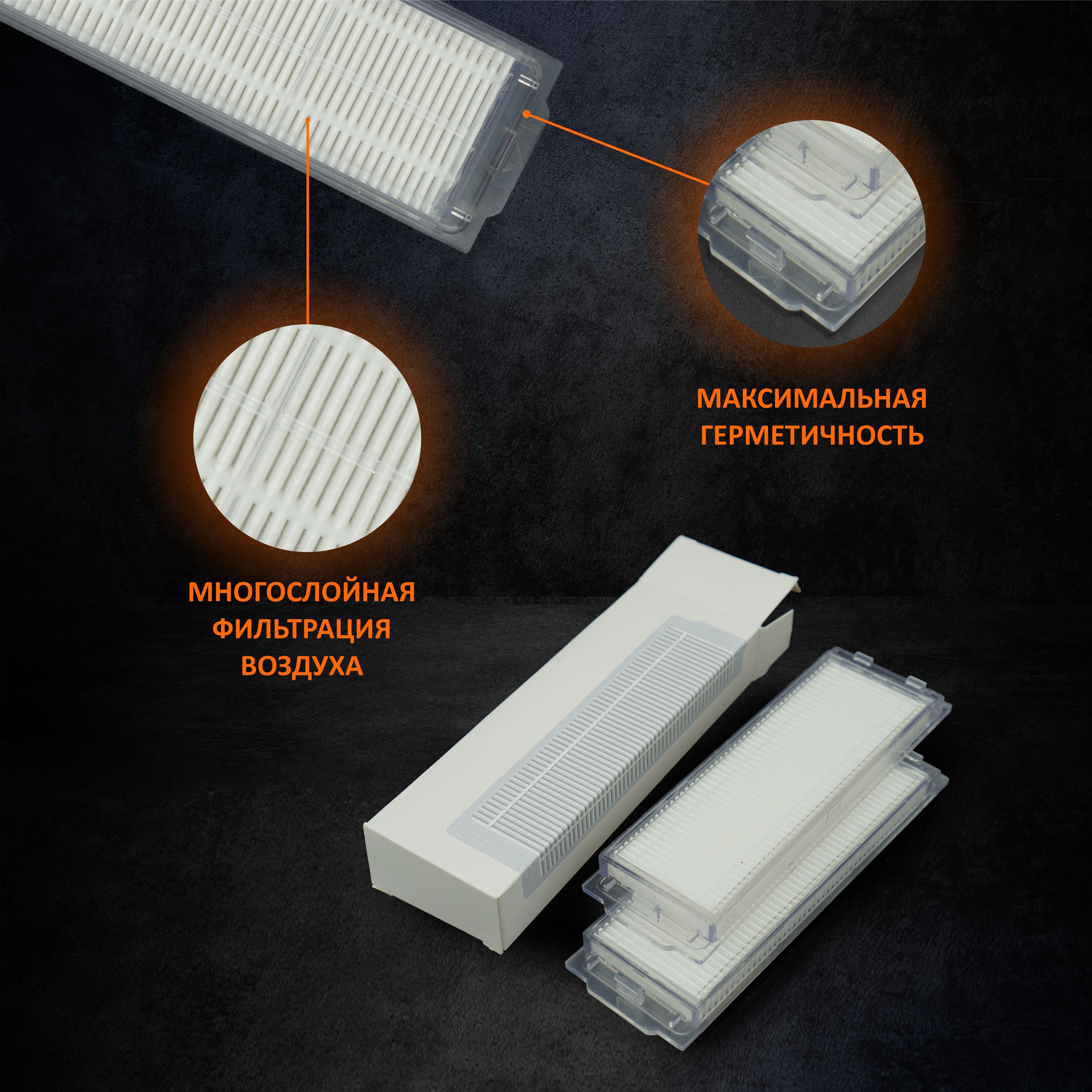 МАКСИМАЛЬНАЯ ГЕРМЕТИЧНОСТЬ

МНОГОСЛОЙНАЯ ФИЛЬТРАЦИЯ ВОЗДУХА