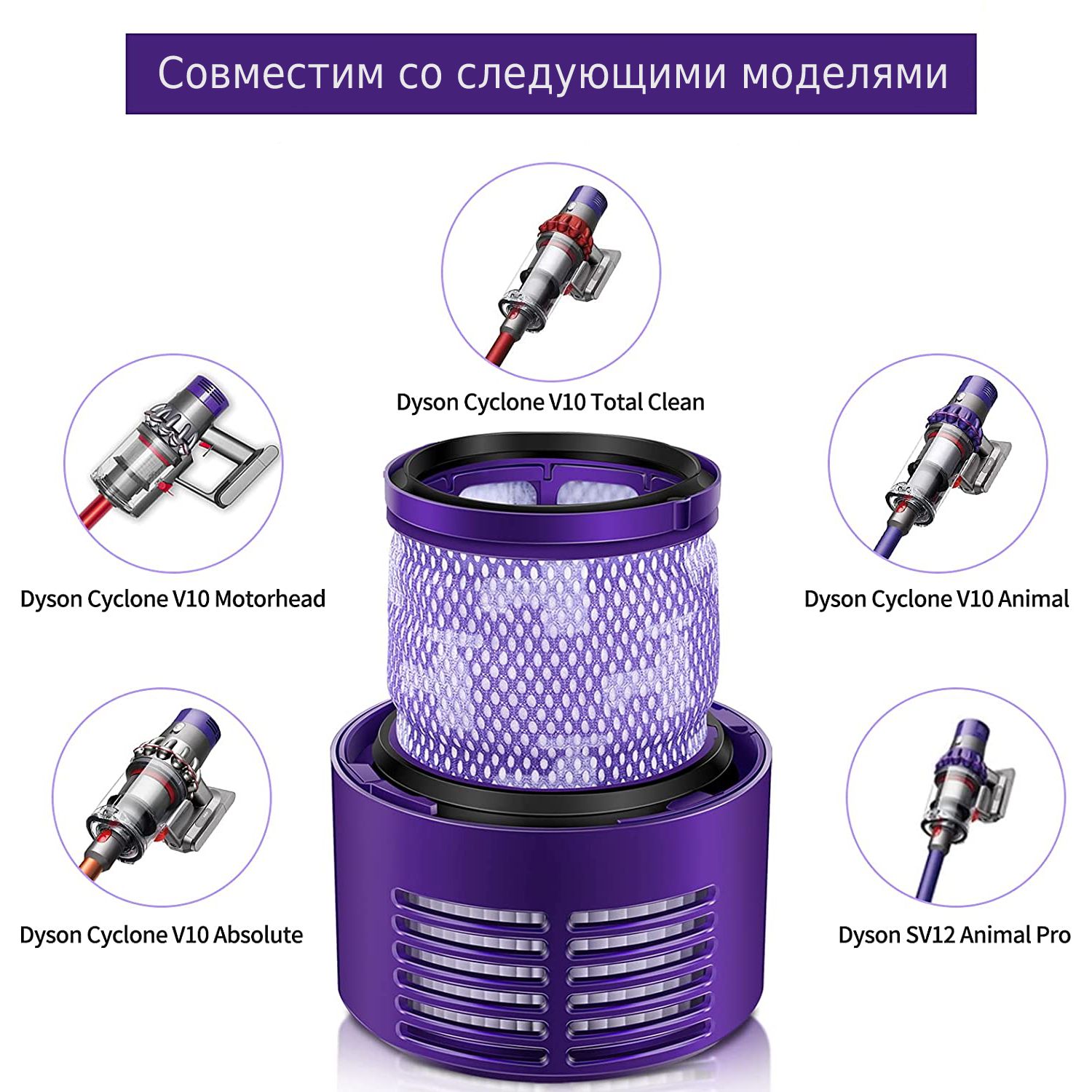 Совместим со следующими моделями

Dyson Cyclone V10 Total Clean

Dyson Cyclone V10 Motorhead

Dyson Cyclone V10 Animal

Dyson Cyclone V10 Absolute

Dyson SV12 Animal Pro