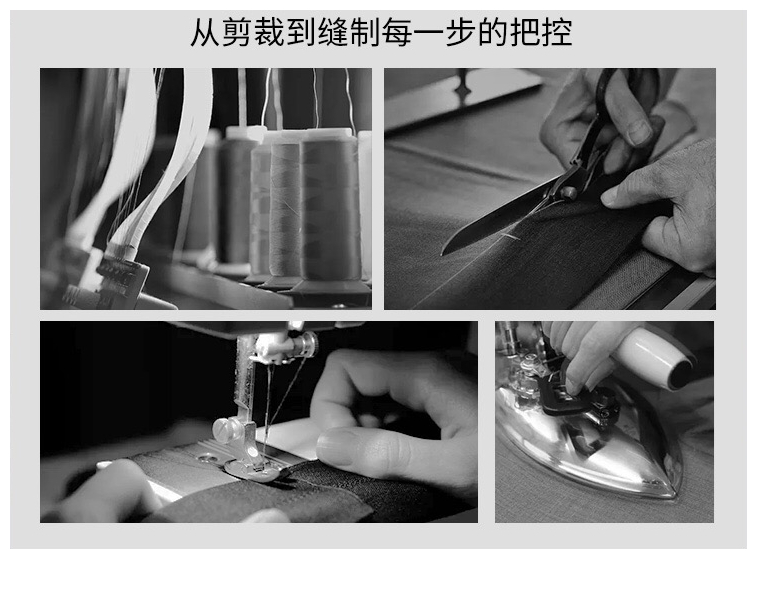 从剪裁到缝制每一步的把控