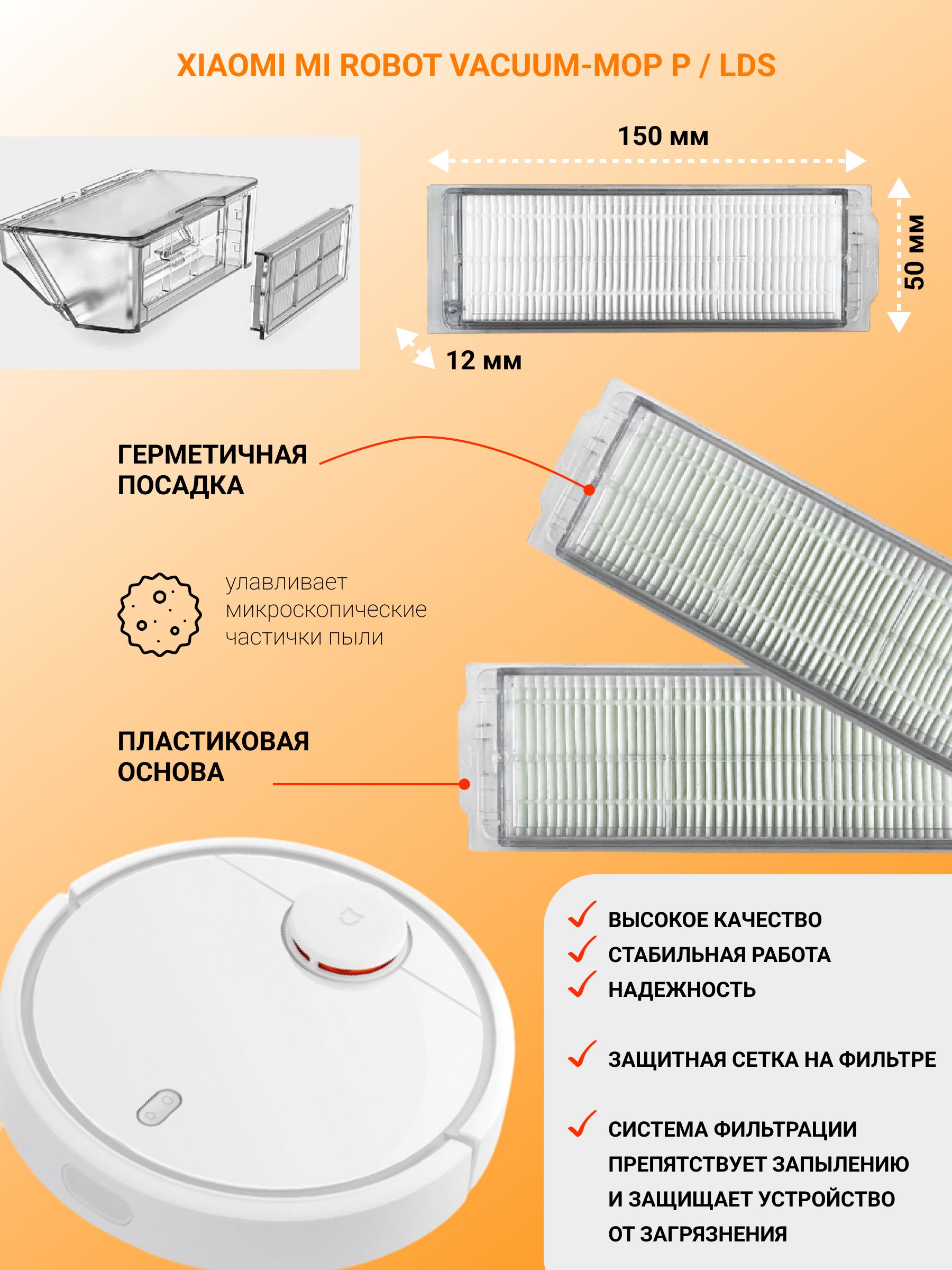 XIAOMI MI ROBOT VACUUM-MOP P / LDS

150 мм

50 мм

12 мм

ГЕРМЕТИЧНАЯ ПОСАДКА

улавливает микроскопические частички пыли

ПЛАСТИКОВАЯ ОСНОВА

ВЫСОКОЕ КАЧЕСТВО
СТАБИЛЬНАЯ РАБОТА
НАДЕЖНОСТЬ

ЗАЩИТНАЯ СЕТКА НА ФИЛЬТРЕ

СИСТЕМА ФИЛЬТРАЦИИ ПРЕПЯТСТВУЕТ ЗАПЫЛЕНИЮ И ЗАЩИЩАЕТ УСТРОЙСТВО ОТ ЗАГРЯЗНЕНИЯ