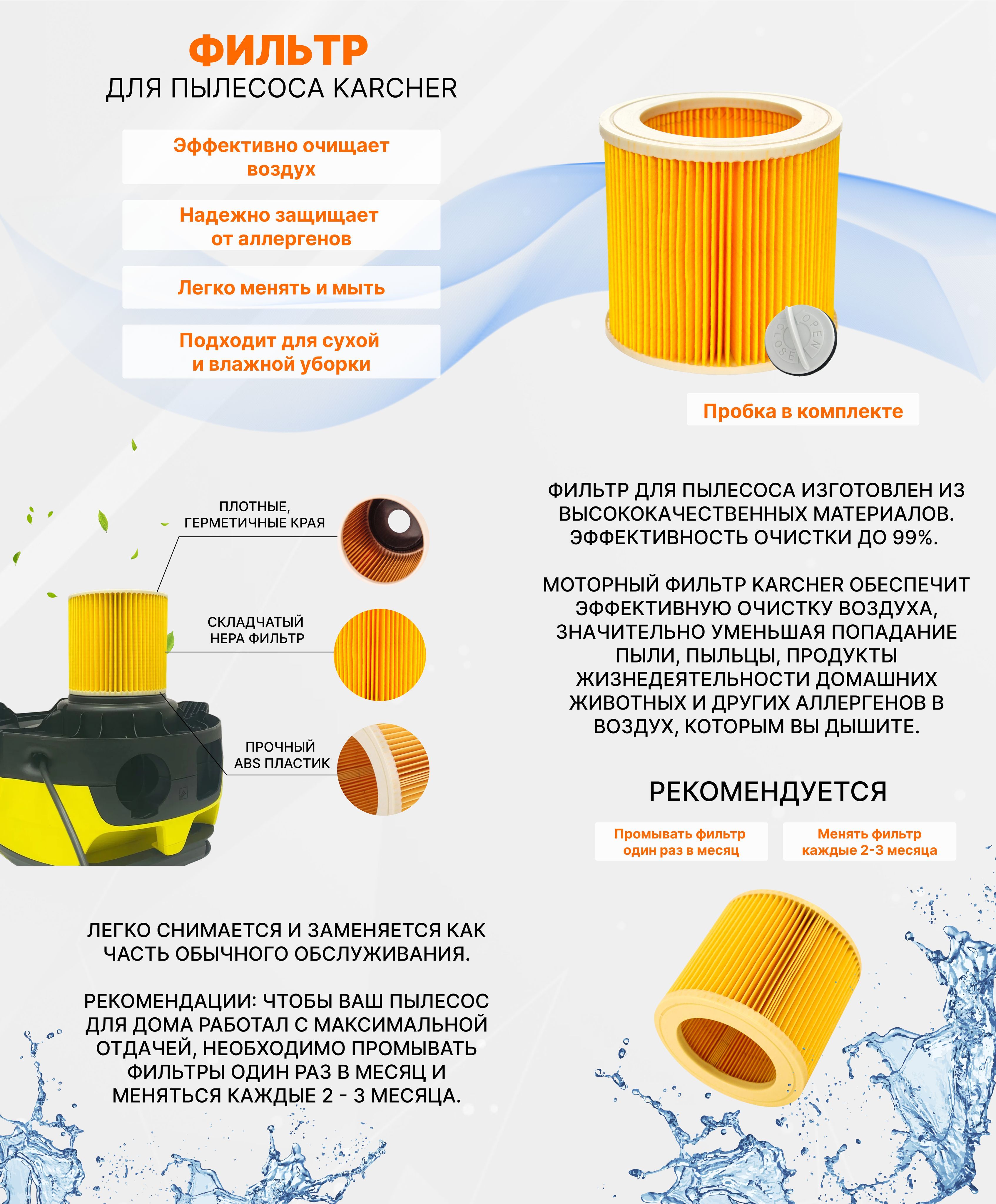 ФИЛЬТР
ДЛЯ ПЫЛЕСОСА KARCHER

Эффективно очищает воздух

Надежно защищает от аллергенов

Легко менять и мыть

Подходит для сухой и влажной уборки

OPEN
CLOSE

Пробка в комплекте

ПЛОТНЫЕ, ГЕРМЕТИЧНЫЕ КРАЯ

СКЛАДЧАТЫЙ HEPA ФИЛЬТР

ПРОЧНЫЙ ABS ПЛАСТИК

ФИЛЬТР ДЛЯ ПЫЛЕСОСА ИЗГОТОВЛЕН ИЗ ВЫСОКОКАЧЕСТВЕННЫХ МАТЕРИАЛОВ. ЭФФЕКТИВНОСТЬ ОЧИСТКИ ДО 99%.

МОТОРНЫЙ ФИЛЬТР KARCHER ОБЕСПЕЧИТ ЭФФЕКТИВНУЮ ОЧИСТКУ ВОЗДУХА, ЗНАЧИТЕЛЬНО УМЕНЬШАЯ ПОПАДАНИЕ ПЫЛИ, ПЫЛЬЦЫ, ПРОДУКТЫ ЖИЗНЕДЕЯТЕЛЬНОСТИ ДОМАШНИХ ЖИВОТНЫХ И ДРУГИХ АЛЛЕРГЕНОВ В ВОЗДУХ, КОТОРЫМ ВЫ ДЫШИТЕ.

РЕКОМЕНДУЕТСЯ

Промывать фильтр один раз в месяц

Менять фильтр каждые 2-3 месяца

ЛЕГКО СНИМАЕТСЯ И ЗАМЕНЯЕТСЯ КАК ЧАСТЬ ОБЫЧНОГО ОБСЛУЖИВАНИЯ.

РЕКОМЕНДАЦИИ: ЧТОБЫ ВАШ ПЫЛЕСОС ДЛЯ ДОМА РАБОТАЛ С МАКСИМАЛЬНОЙ ОТДАЧЕЙ, НЕОБХОДИМО ПРОМЫВАТЬ ФИЛЬТРЫ ОДИН РАЗ В МЕСЯЦ И МЕНЯТЬСЯ КАЖДЫЕ 2 - 3 МЕСЯЦА.