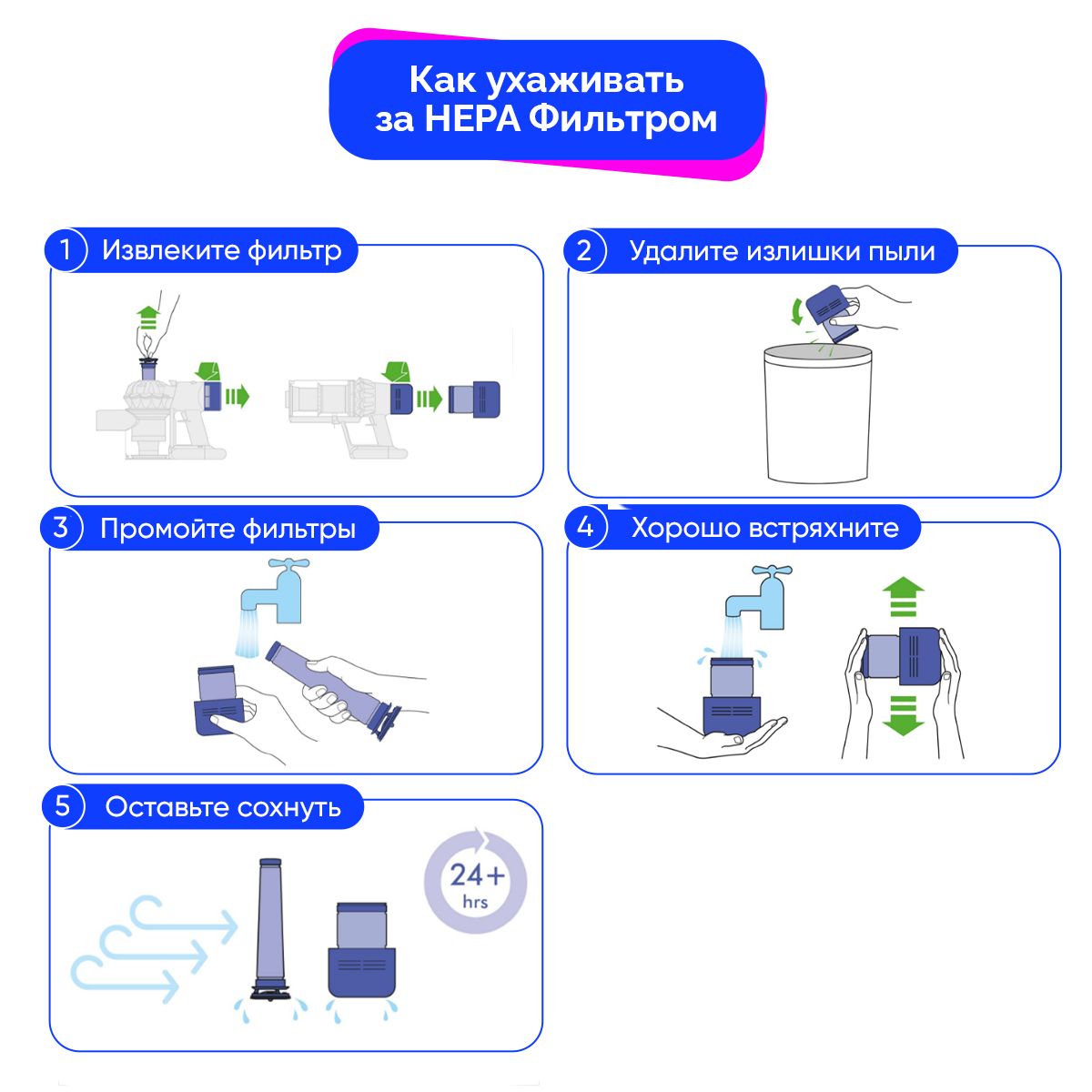 Как ухаживать за HEPA Фильтром

1 Извлеките фильтр

2 Удалите излишки пыли

3 Промойте фильтры

4 Хорошо встряхните

5 Оставьте сохнуть

24+ hrs