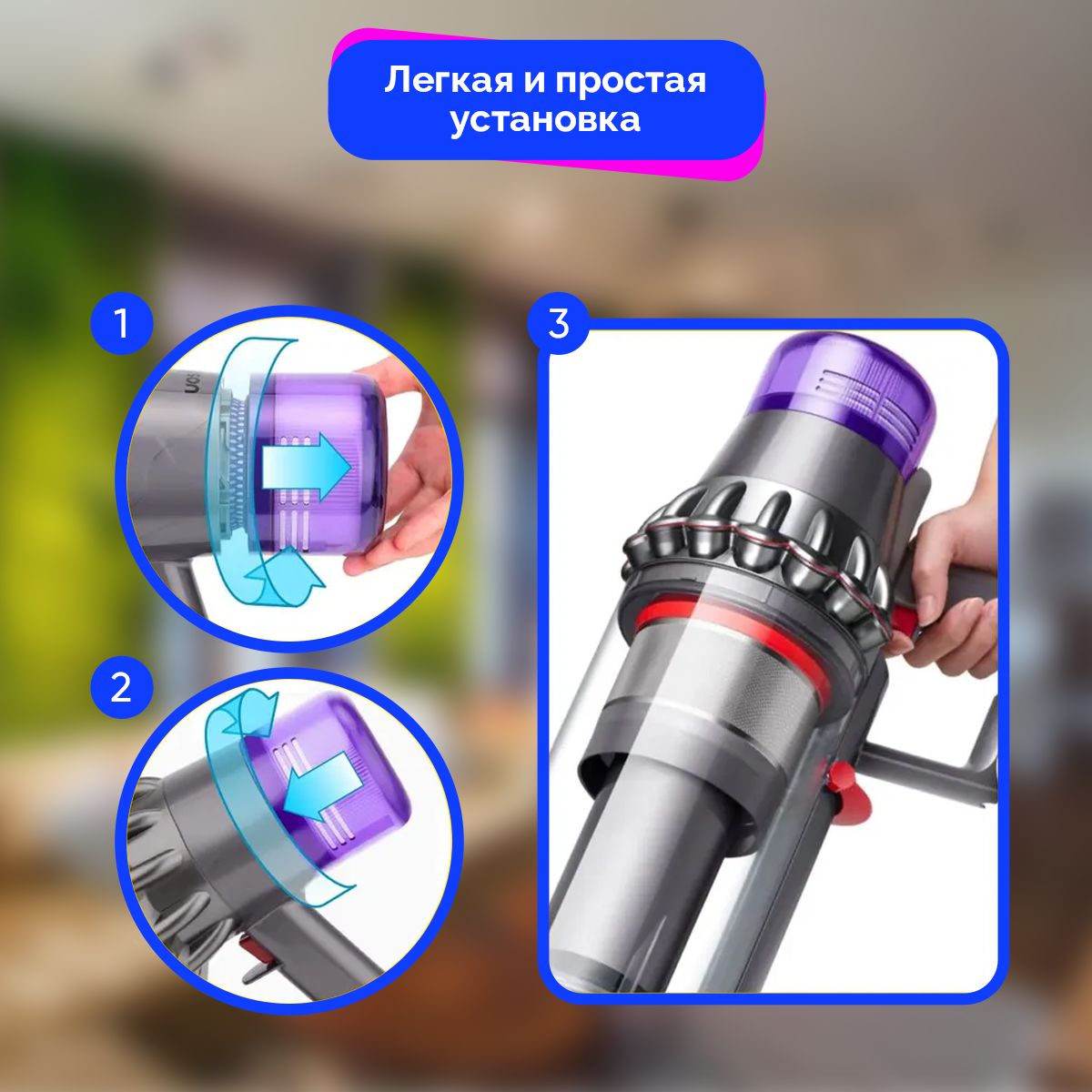 Легкая и простая установка

1

2

3