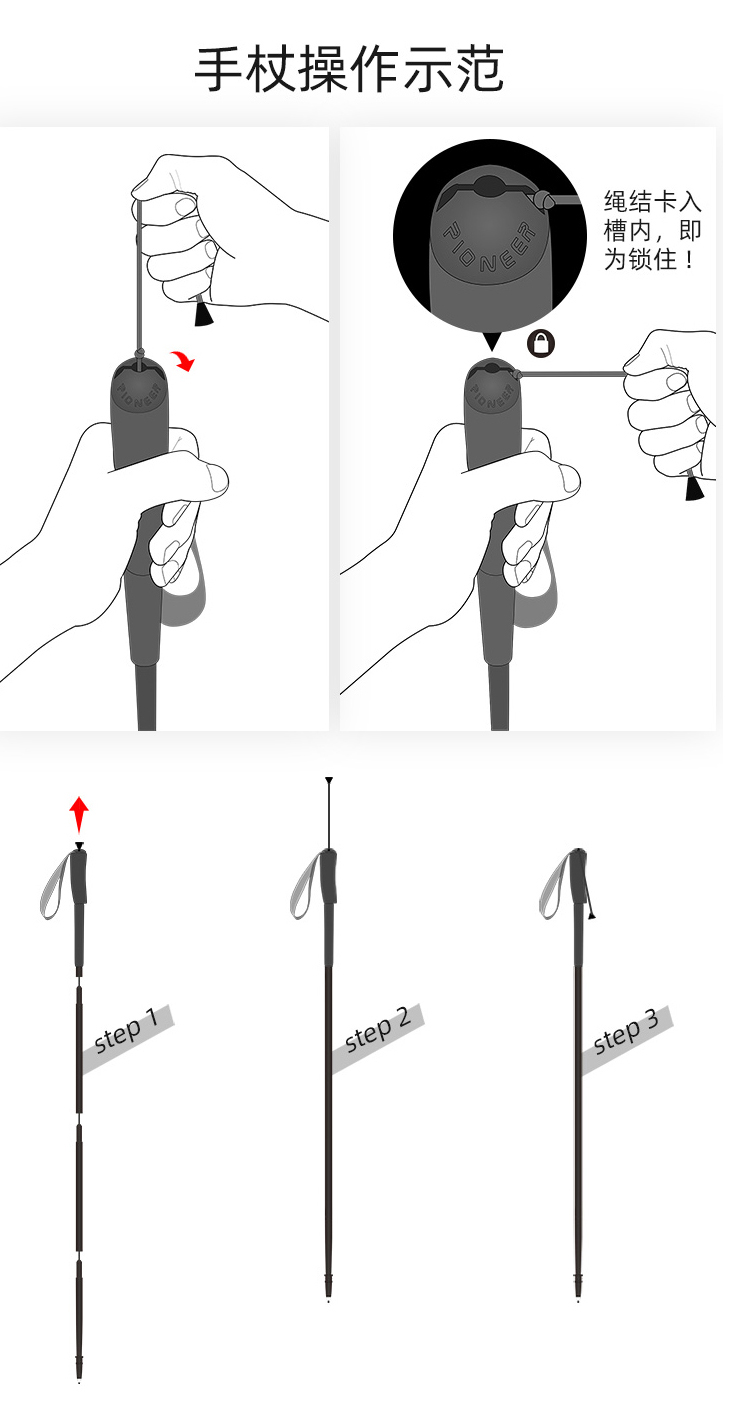 手杖操作示范

PIONEER

PIONEER

绳结卡入槽内，即为锁住！

PIONEER

step 1

step 2

step 3