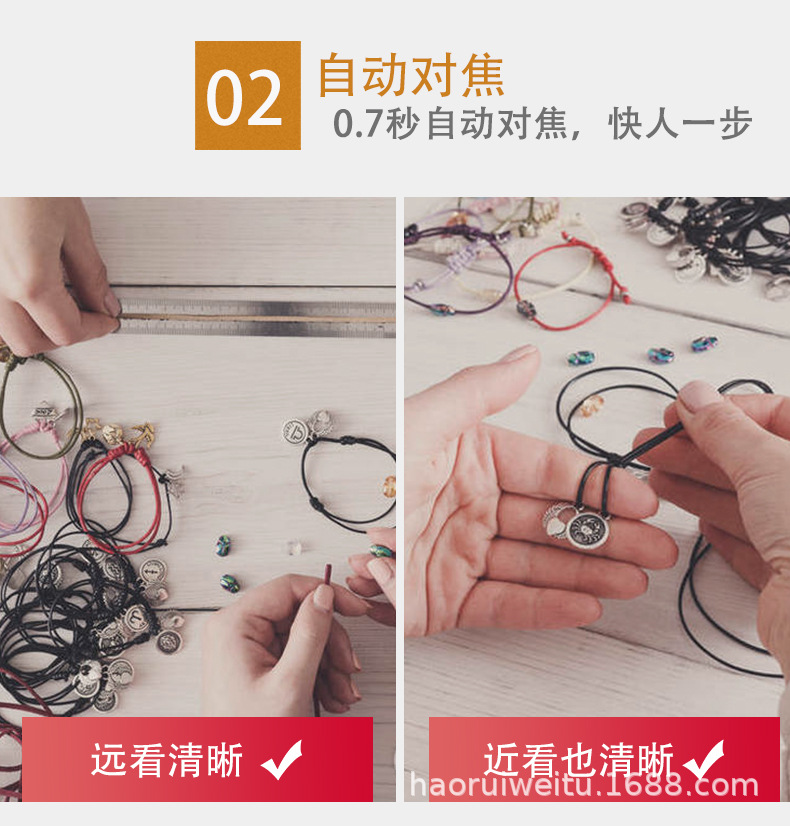 02 自动对焦
0.7秒自动对焦，快人一步

远看清晰 ✓

近看也清晰 ✓

haoruiweitu.1688.com