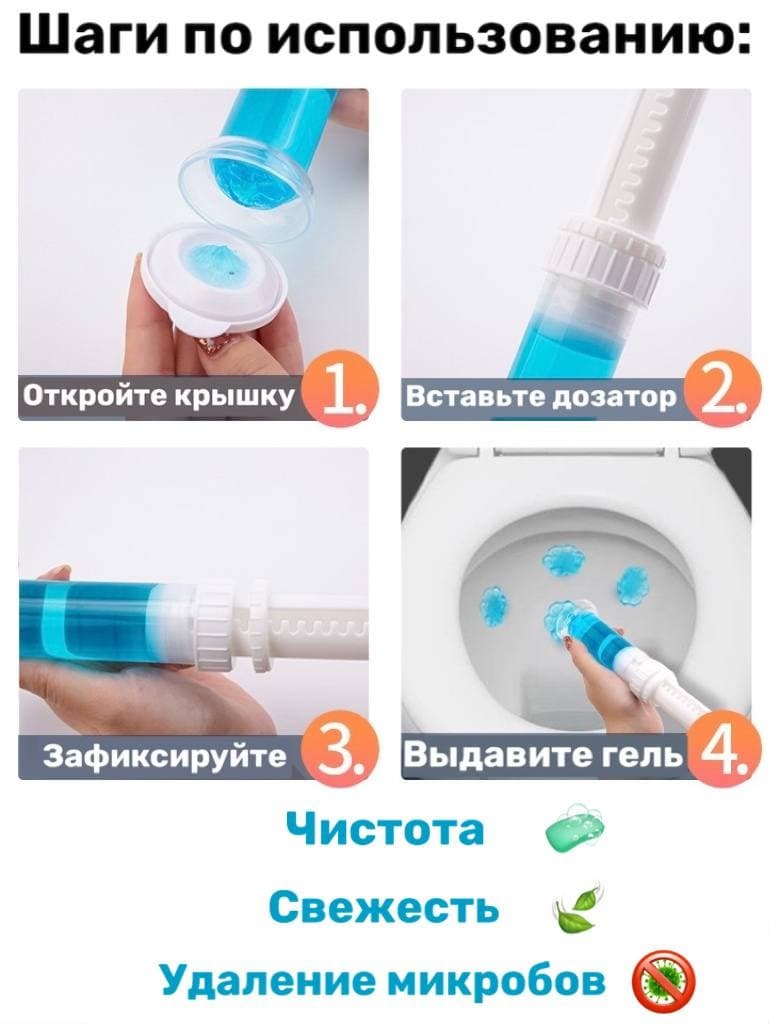 Шаги по использованию:

Откройте крышку 1.

Вставьте дозатор 2.

Зафиксируйте 3.

Выдавите гель 4.

Чистота

Свежесть

Удаление микробов