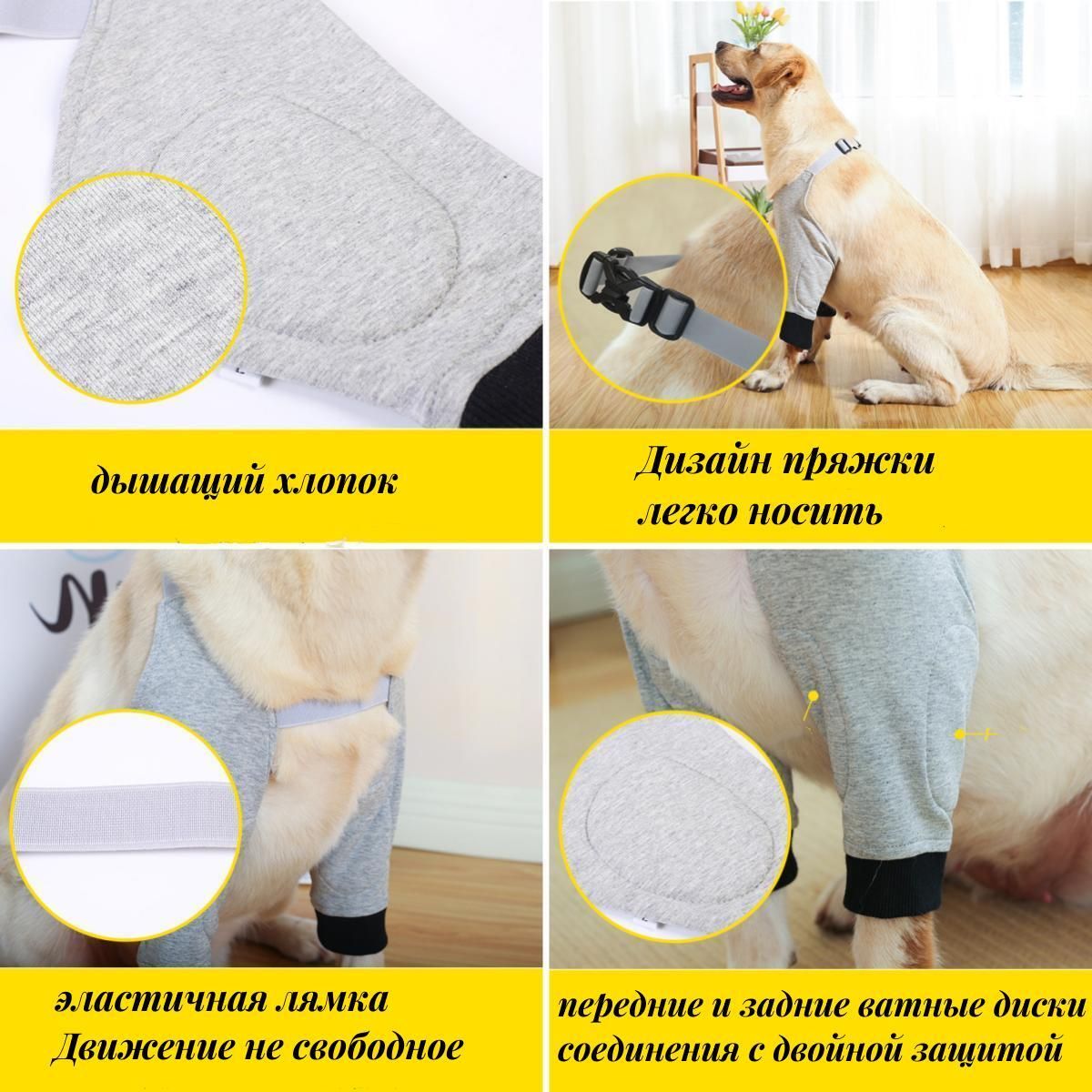 дышащий хлопок

Дизайн пряжки
легко носить

эластичная лямка
Движение не свободное

передние и задние ватные диски
соединения с двойной защитой