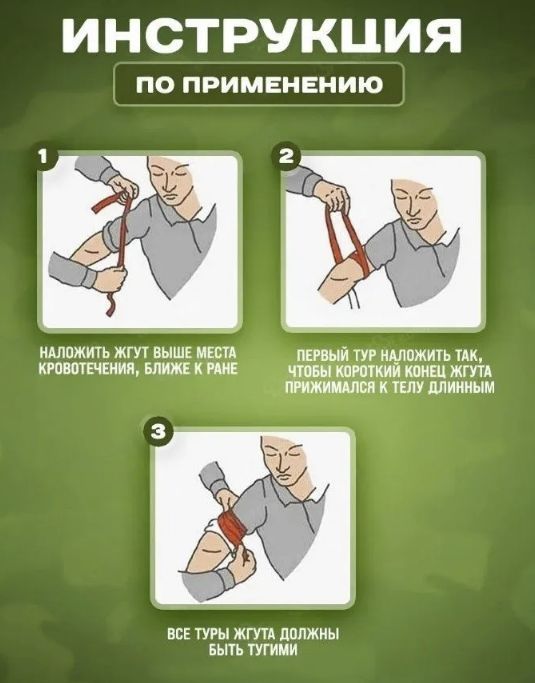 ИНСТРУКЦИЯ

ПО ПРИМЕНЕНИЮ

1

НАЛОЖИТЬ ЖГУТ ВЫШЕ МЕСТА КРОВОТЕЧЕНИЯ, БЛИЖЕ К РАНЕ

2

ПЕРВЫЙ ТУР НАЛОЖИТЬ ТАК, ЧТОБЫ КОРОТКИЙ КОНЕЦ ЖГУТА ПРИЖИМАЛСЯ К ТЕЛУ ДЛИННЫМ

3

ВСЕ ТУРЫ ЖГУТА ДОЛЖНЫ БЫТЬ ТУГИМИ