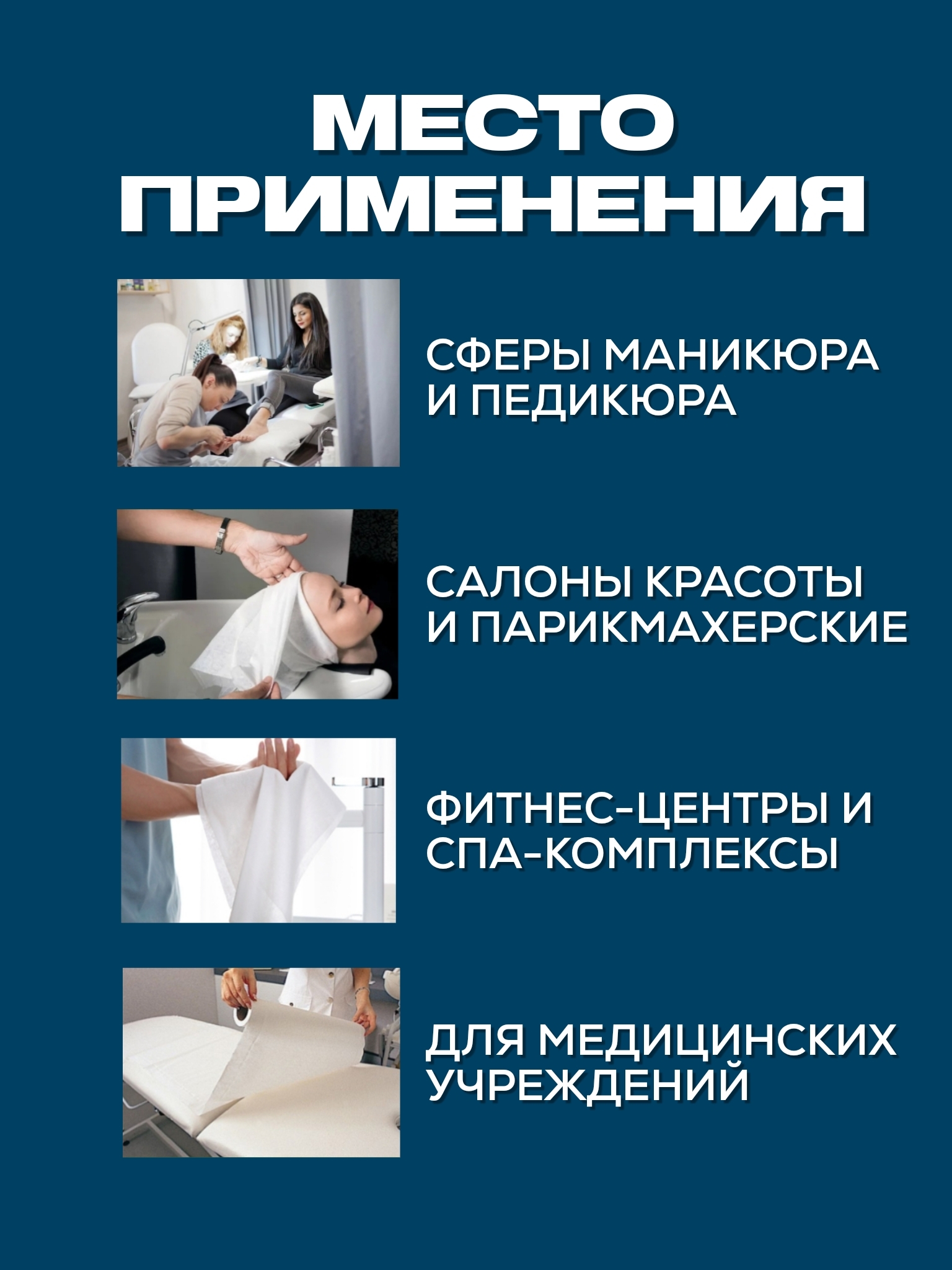 МЕСТО ПРИМЕНЕНИЯ

СФЕРЫ МАНИКЮРА И ПЕДИКЮРА

САЛОНЫ КРАСОТЫ И ПАРИКМАХЕРСКИЕ

ФИТНЕС-ЦЕНТРЫ И СПА-КОМПЛЕКСЫ

ДЛЯ МЕДИЦИНСКИХ УЧРЕЖДЕНИЙ