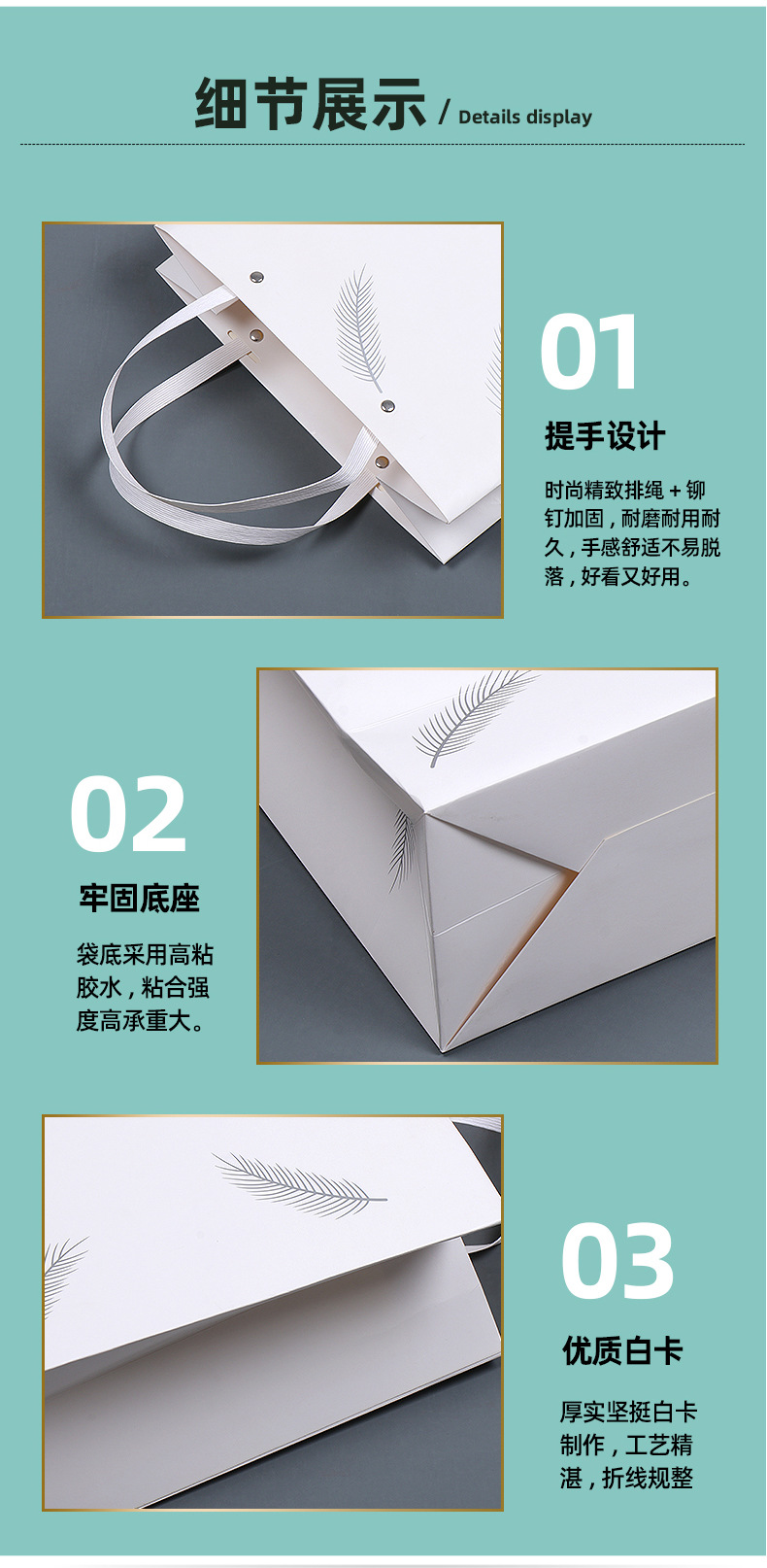 细节展示 / Details display

01

提手设计

时尚精致排绳 + 铆钉加固，耐磨耐用耐久，手感舒适不易脱落，好看又好用。

02

牢固底座

袋底采用高粘胶水，粘合强度高承重大。

03

优质白卡

厚实坚挺白卡制作，工艺精湛，折线规整