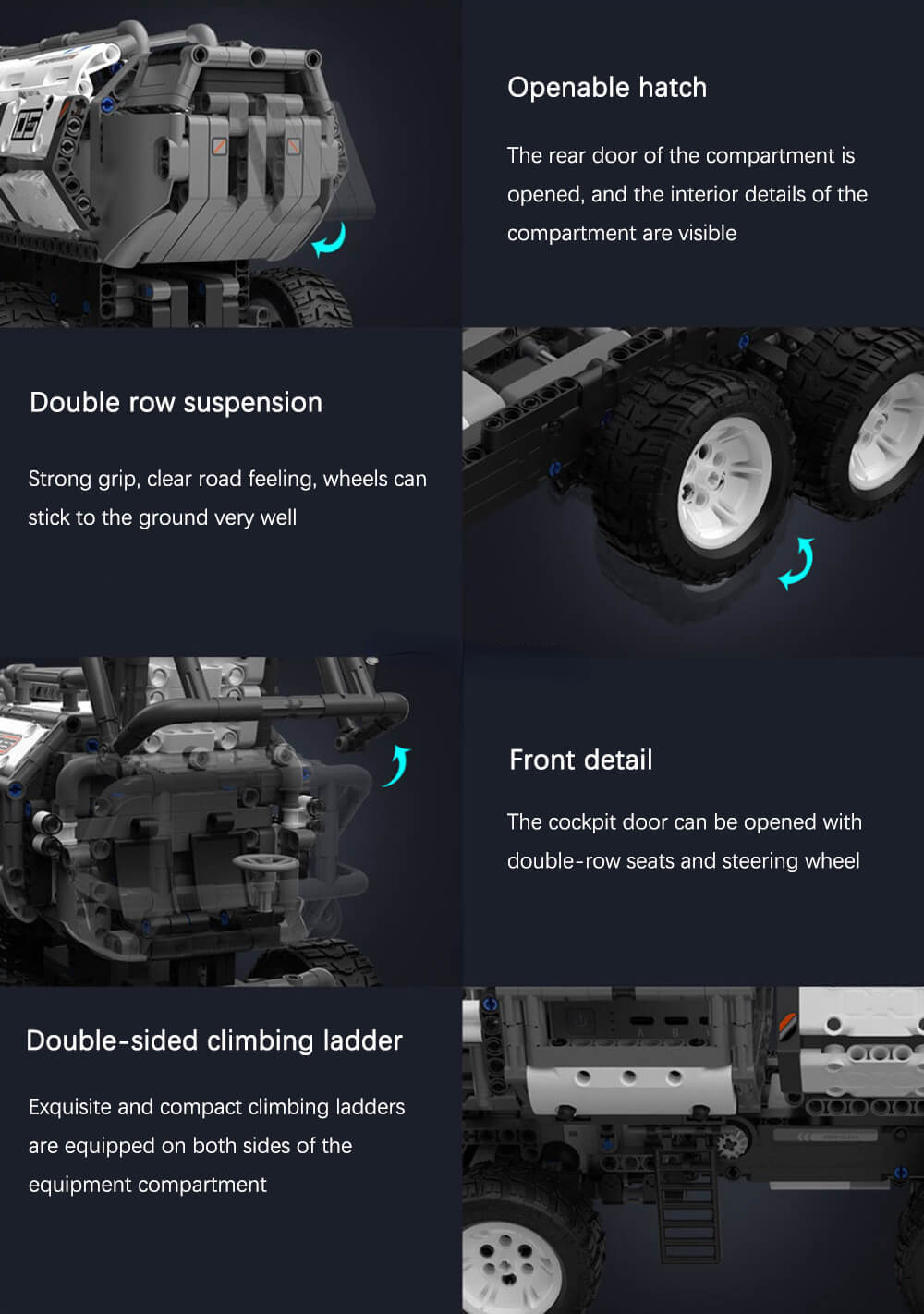 05

Openable hatch

The rear door of the compartment is opened, and the interior details of the compartment are visible

Double row suspension

Strong grip, clear road feeling, wheels can stick to the ground very well

Front detail

The cockpit door can be opened with double-row seats and steering wheel

Double-sided climbing ladder

Exquisite and compact climbing ladders are equipped on both sides of the equipment compartment