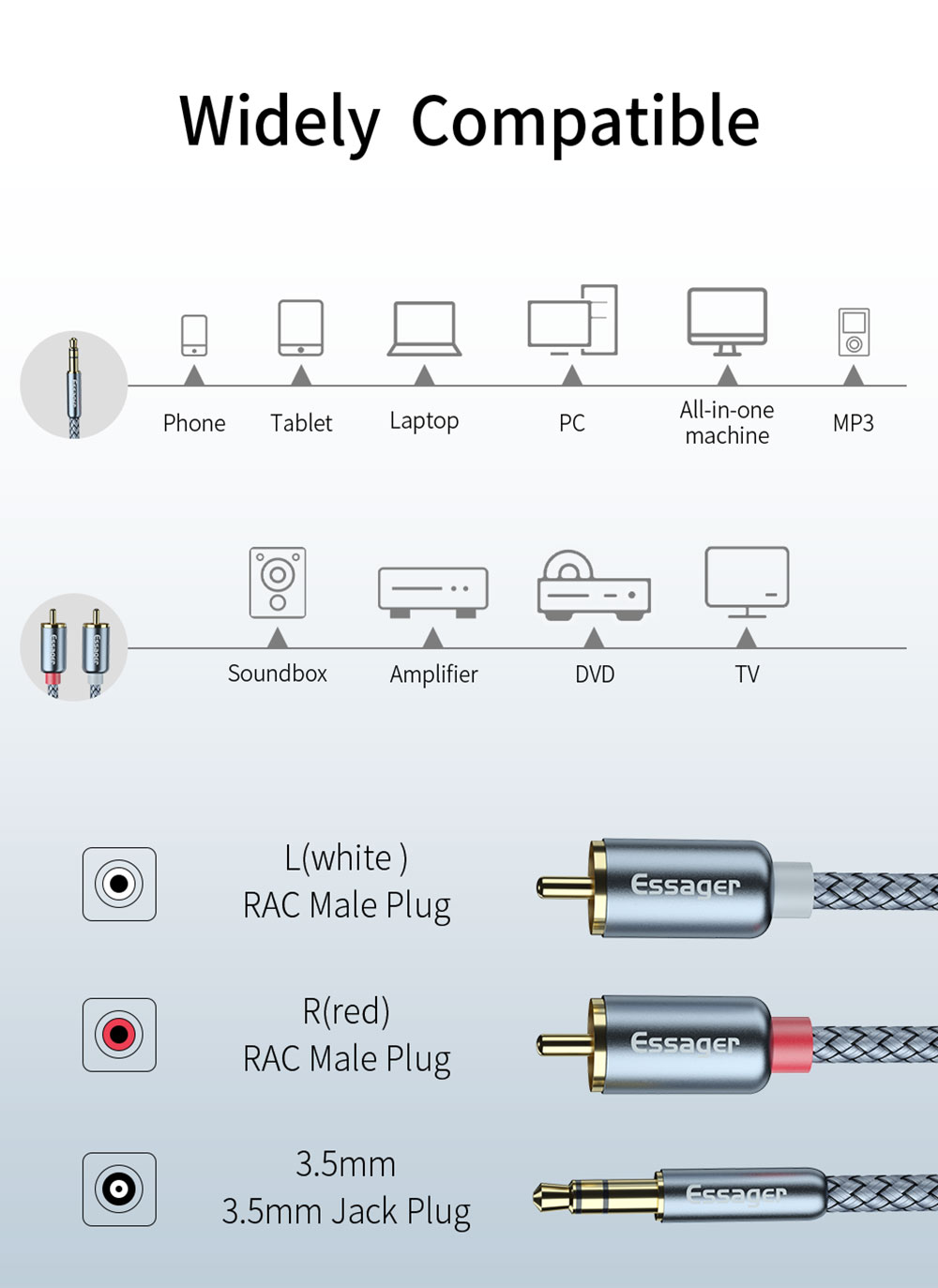 Widely Compatible

Phone
Tablet
Laptop
PC
All-in-one machine
MP3

Essager
Essager

Soundbox
Amplifier
DVD
TV

L(white )
RAC Male Plug

Essager

R(red)
RAC Male Plug

Essager

3.5mm
3.5mm Jack Plug

Essager