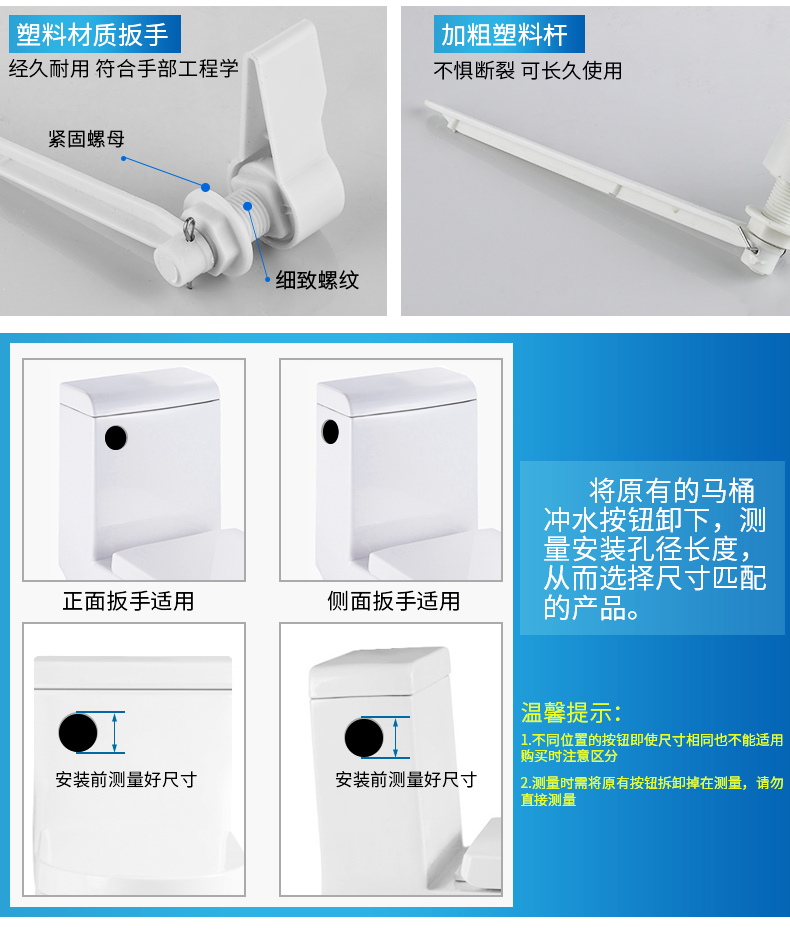 塑料材质扳手
经久耐用 符合手部工程学
紧固螺母
细致螺纹

加粗塑料杆
不惧断裂 可长久使用

正面扳手适用

侧面扳手适用

安装前测量好尺寸

安装前测量好尺寸

将原有的马桶冲水按钮卸下，测量安装孔径长度，从而选择尺寸匹配的产品。

温馨提示：
1.不同位置的按钮即使尺寸相同也不能适用 购买时注意区分
2.测量时需将原有按钮拆卸掉在测量，请勿直接测量