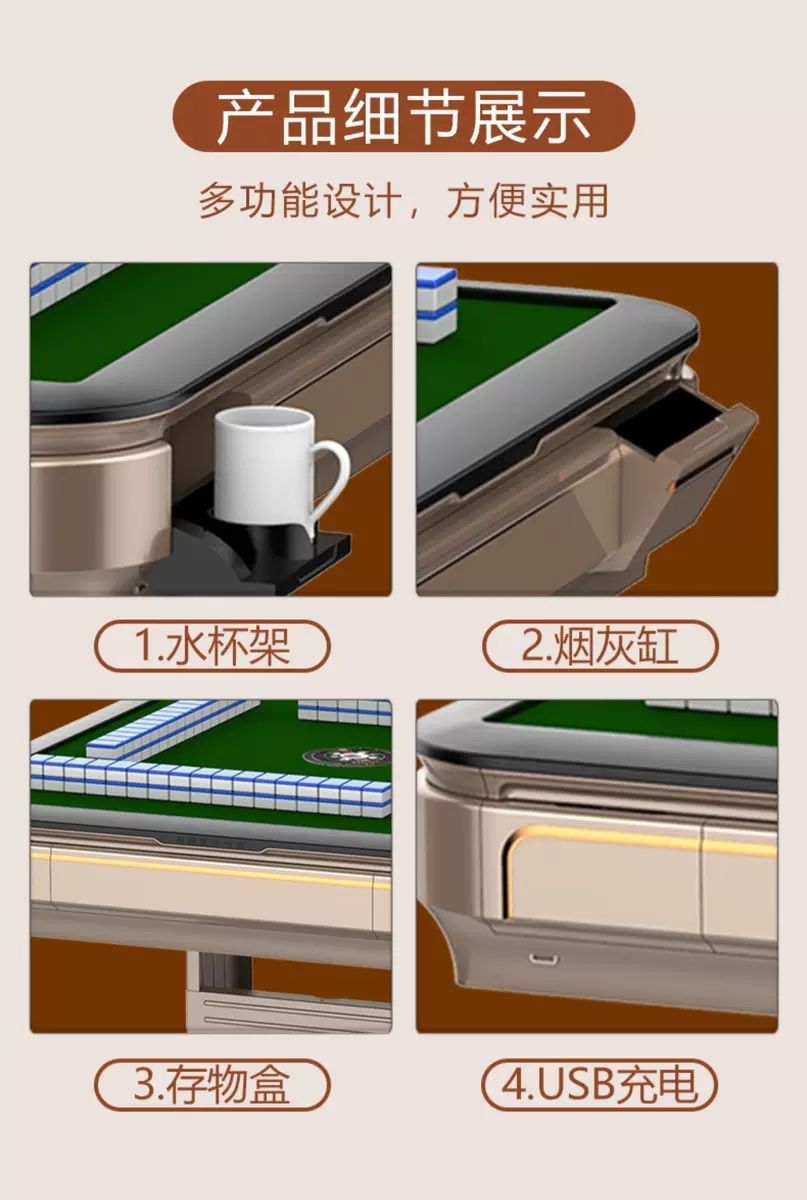 产品细节展示

多功能设计，方便实用

1.水杯架

2.烟灰缸

3.存物盒

4.USB充电