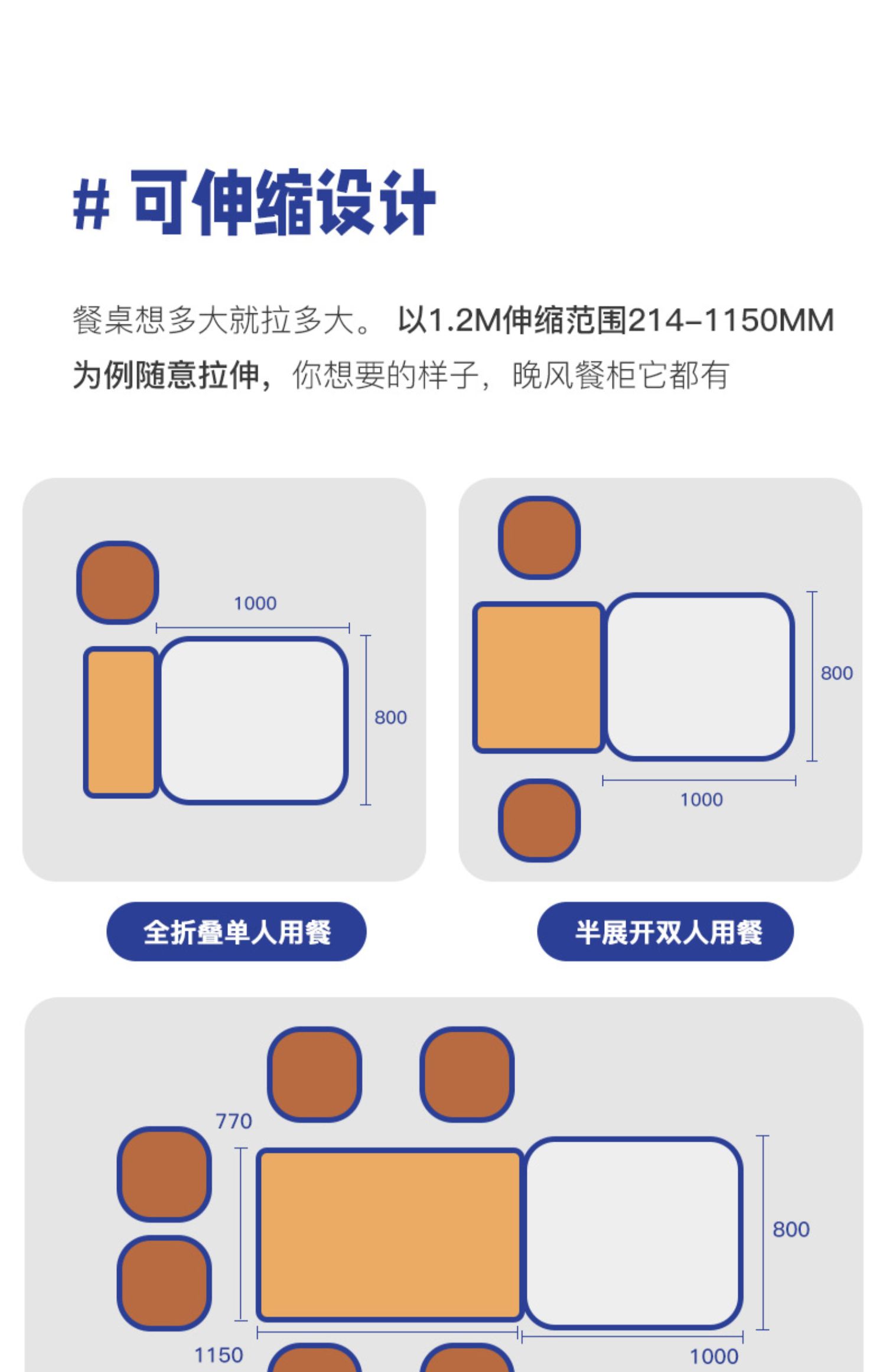 # 可伸缩设计

餐桌想多大就拉多大。 以1.2M伸缩范围214-1150MM为例随意拉伸，你想要的样子，晚风餐柜它都有

1000

800

800

1000

全折叠单人用餐

半展开双人用餐

770

800

1150

1000