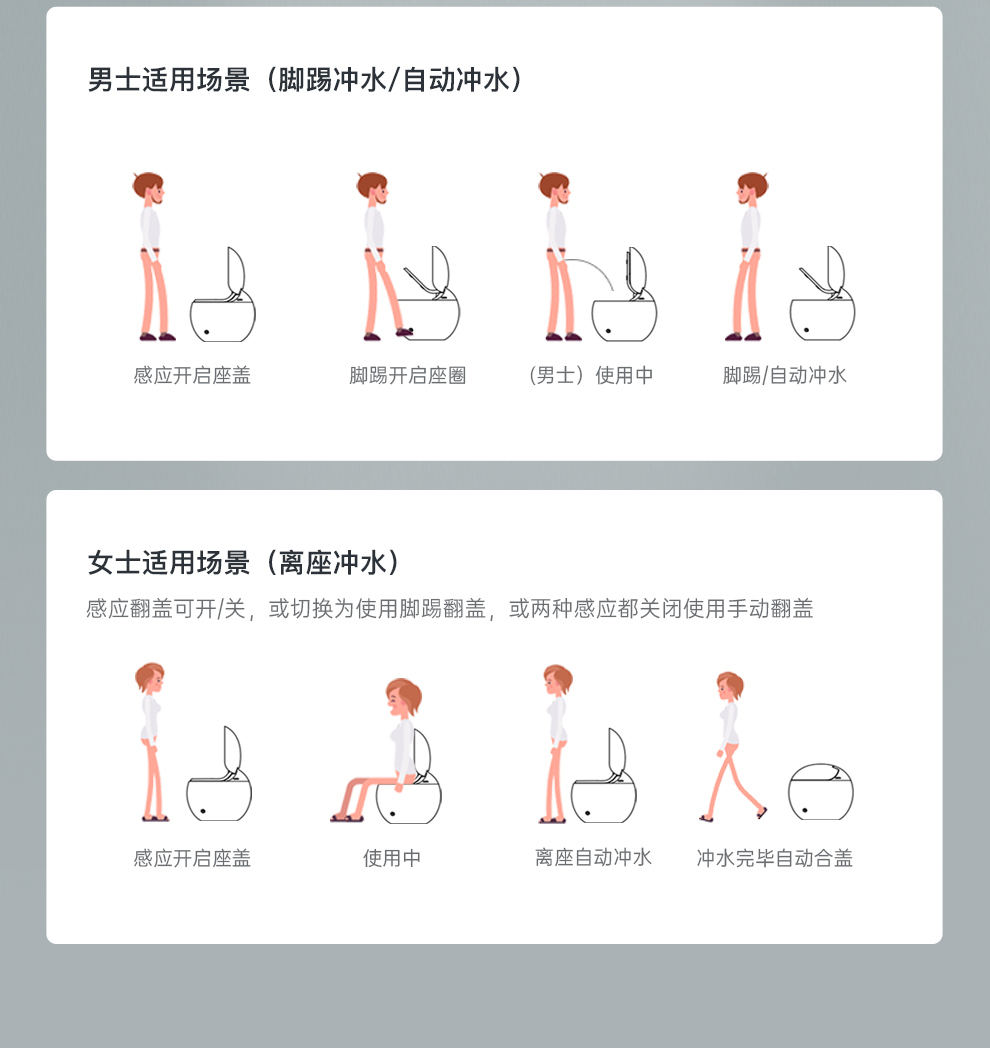 男士适用场景（脚踢冲水/自动冲水）

感应开启座盖

脚踢开启座圈

（男士）使用中

脚踢/自动冲水

女士适用场景（离座冲水）

感应翻盖可开/关，或切换为使用脚踢翻盖，或两种感应都关闭使用手动翻盖

感应开启座盖

使用中

离座自动冲水

冲水完毕自动合盖