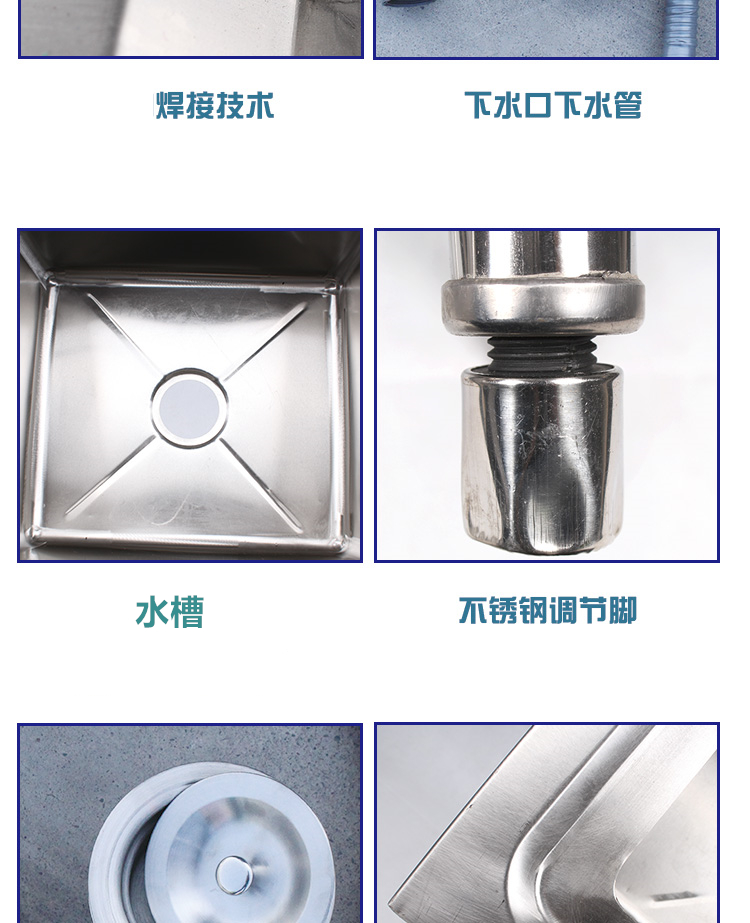 焊接技术

下水口下水管

水槽

不锈钢调节脚