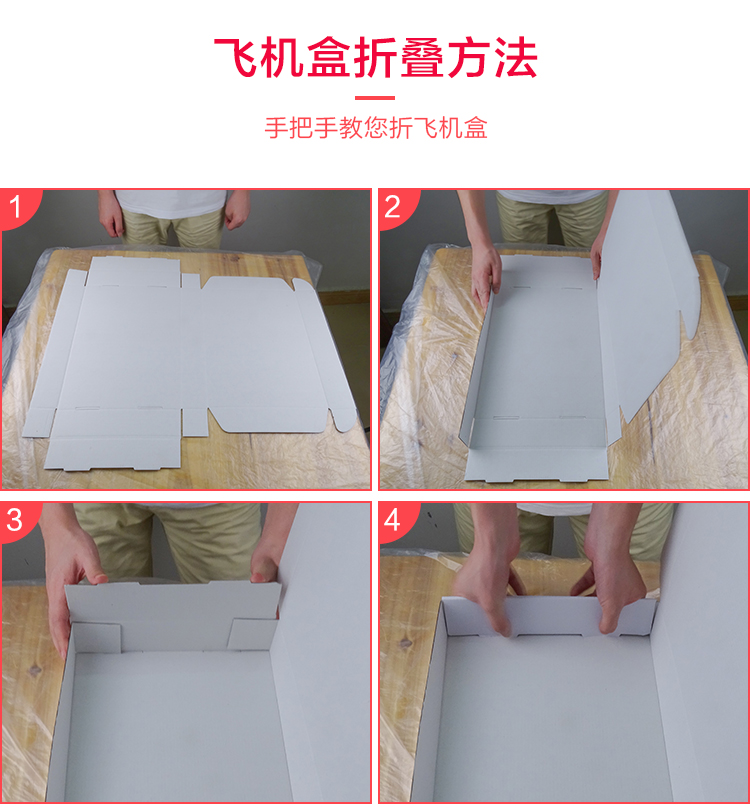 飞机盒折叠方法

手把手教您折飞机盒

1

2

3

4