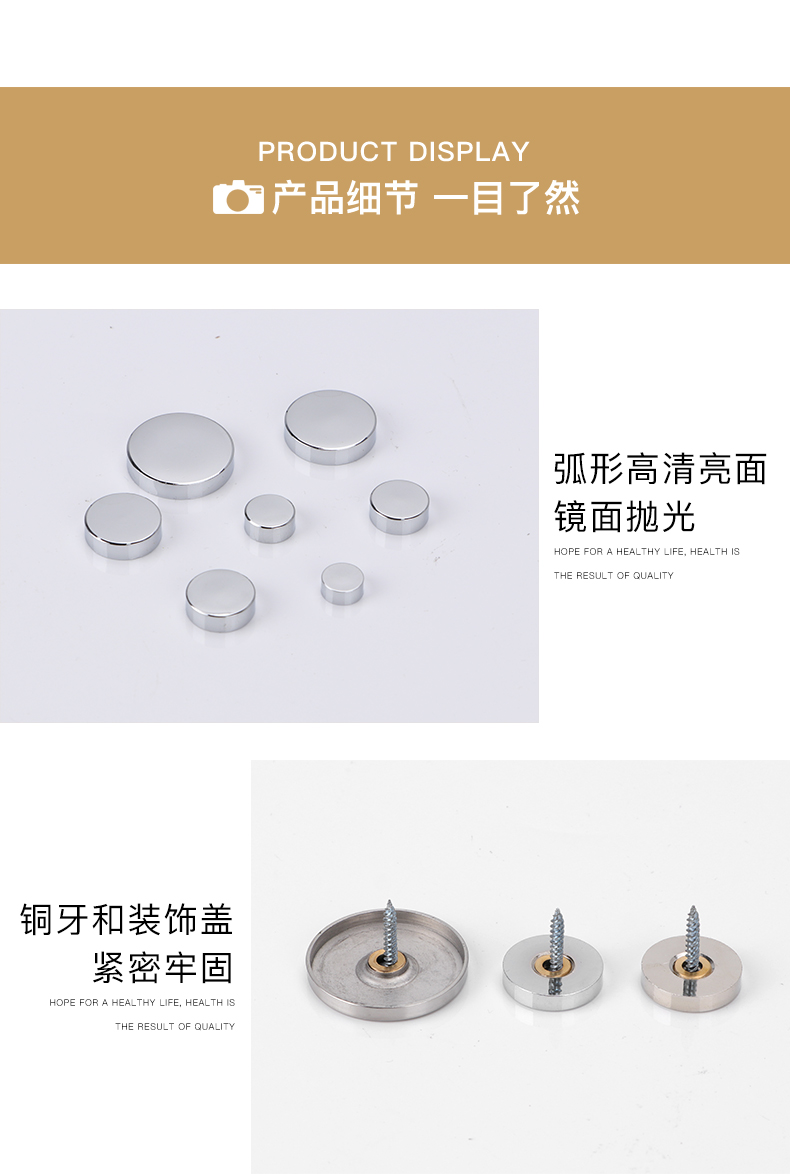 PRODUCT DISPLAY
产品细节 一目了然

弧形高清亮面
镜面抛光
HOPE FOR A HEALTHY LIFE, HEALTH IS
THE RESULT OF QUALITY

铜牙和装饰盖
紧密牢固
HOPE FOR A HEALTHY LIFE, HEALTH IS
THE RESULT OF QUALITY