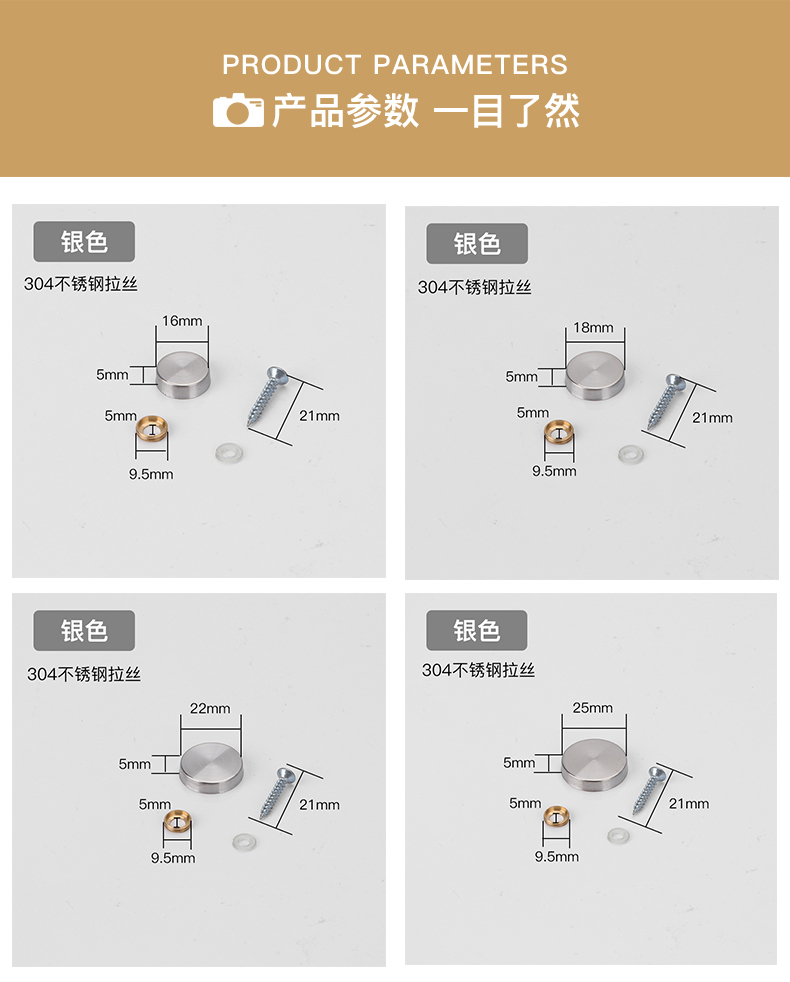 PRODUCT PARAMETERS
产品参数 一目了然

银色
304不锈钢拉丝
16mm
5mm
5mm
9.5mm
21mm

银色
304不锈钢拉丝
18mm
5mm
5mm
9.5mm
21mm

银色
304不锈钢拉丝
22mm
5mm
5mm
9.5mm
21mm

银色
304不锈钢拉丝
25mm
5mm
5mm
9.5mm
21mm